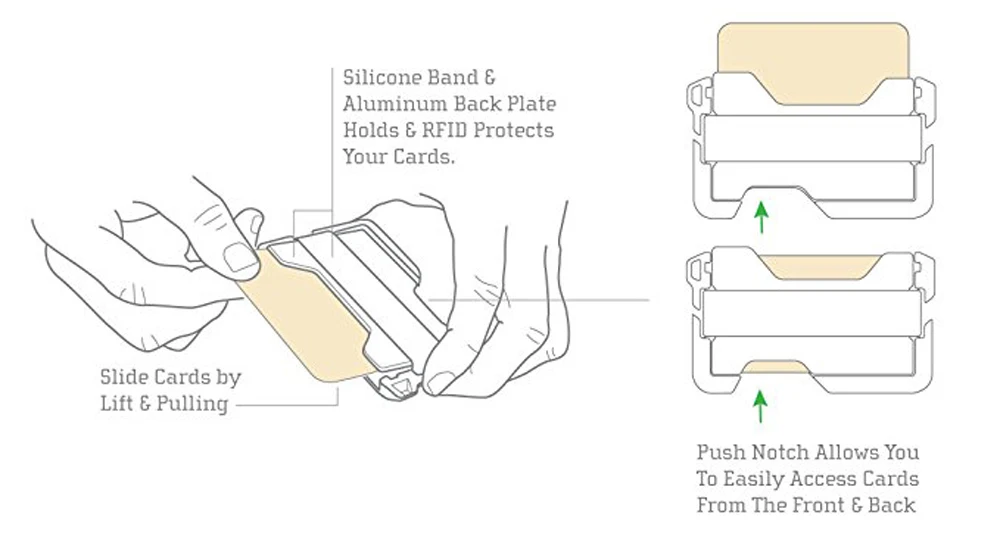 Silicone Band & Aluminum Back Plate Holds & RFID Protects Your Cards.

Slide Cards by Lift & Pulling

Push Notch Allows You To Easily Access Cards From The Front & Back