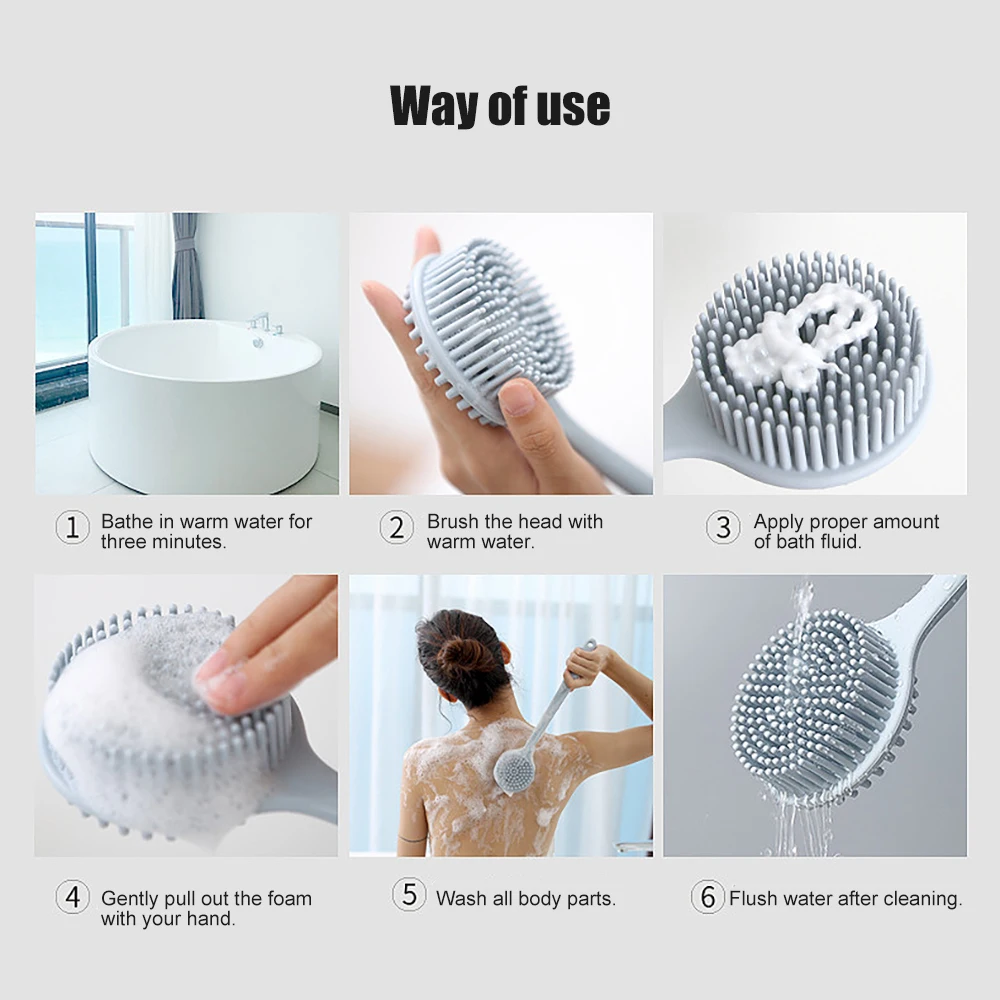 Way of use

1 Bathe in warm water for three minutes.

2 Brush the head with warm water.

3 Apply proper amount of bath fluid.

4 Gently pull out the foam with your hand.

5 Wash all body parts.

6 Flush water after cleaning.