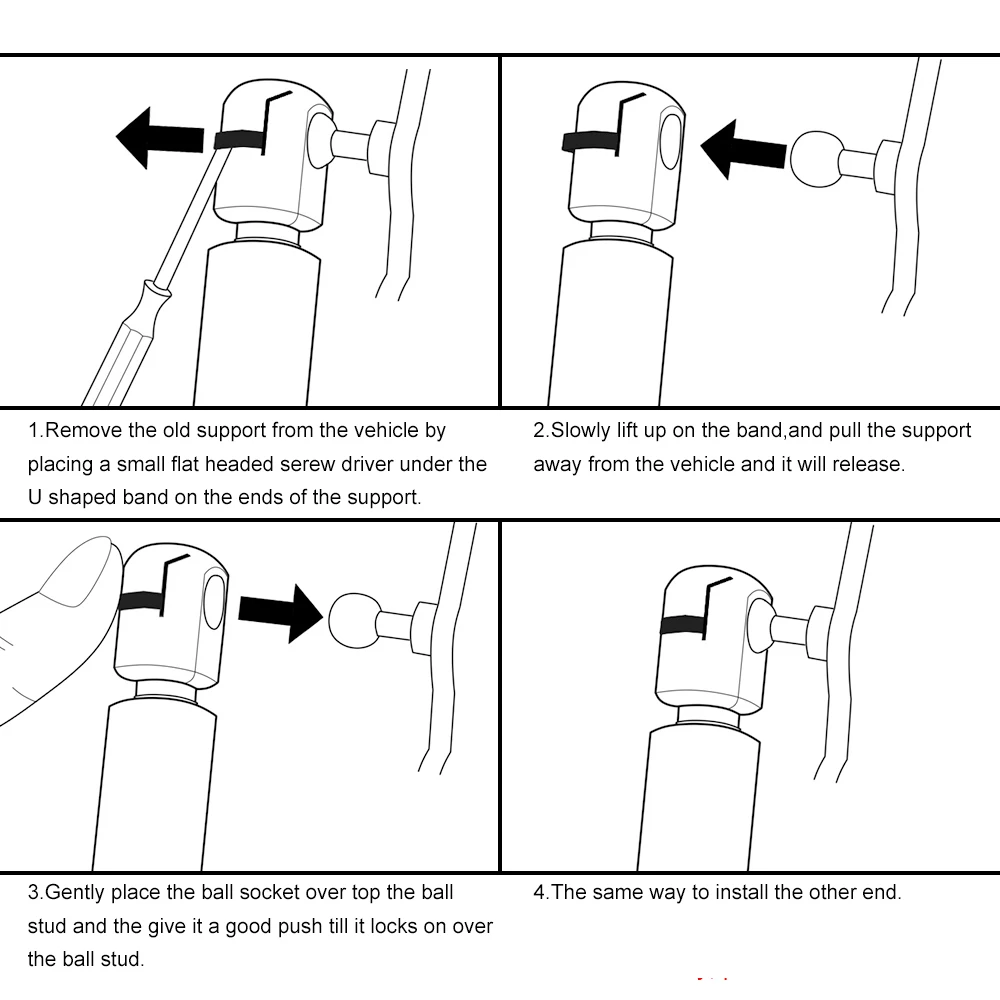 1.Remove the old support from the vehicle by placing a small flat headed serew driver under the U shaped band on the ends of the support.

2.Slowly lift up on the band,and pull the support away from the vehicle and it will release.

3.Gently place the ball socket over top the ball stud and the give it a good push till it locks on over the ball stud.

4.The same way to install the other end.