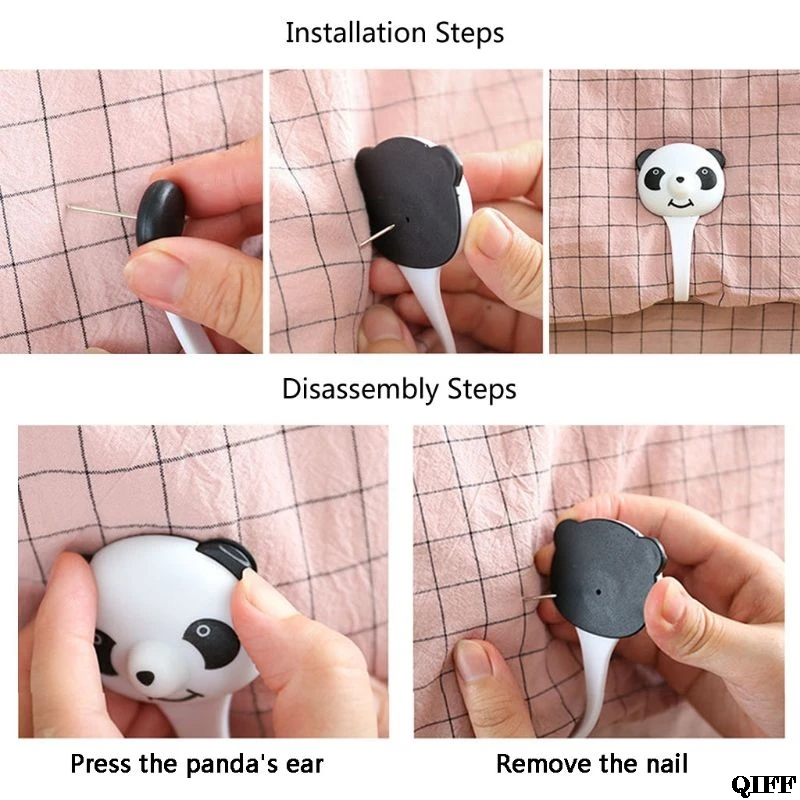 Installation Steps

Disassembly Steps

Press the panda's ear

Remove the nail

QIFF