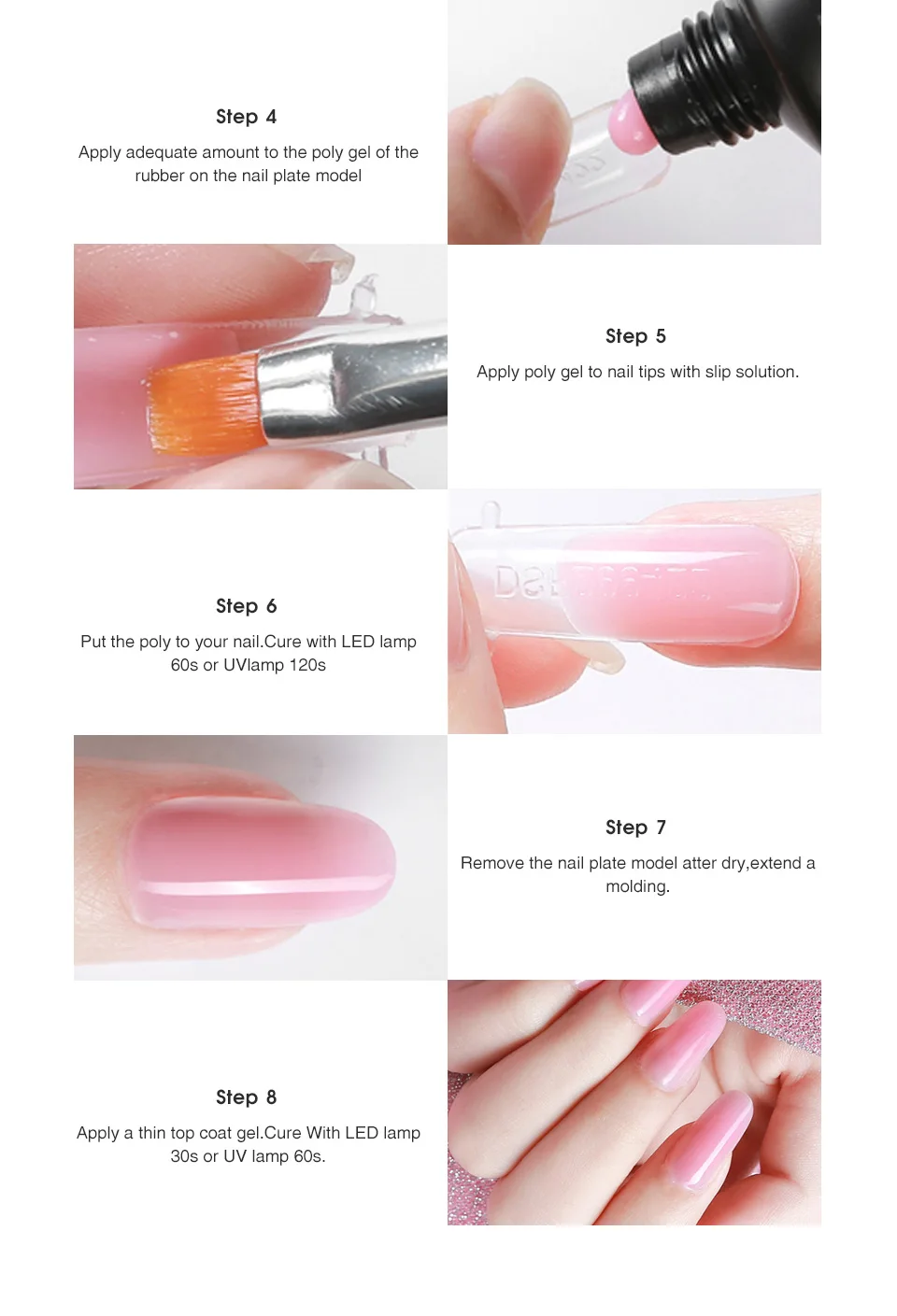 Step 4

Apply adequate amount to the poly gel of the rubber on the nail plate model

Step 5

Apply poly gel to nail tips with slip solution.

Step 6

Put the poly to your nail.Cure with LED lamp 60s or UVlamp 120s

Step 7

Remove the nail plate model atter dry,extend a molding.

Step 8

Apply a thin top coat gel.Cure With LED lamp 30s or UV lamp 60s.