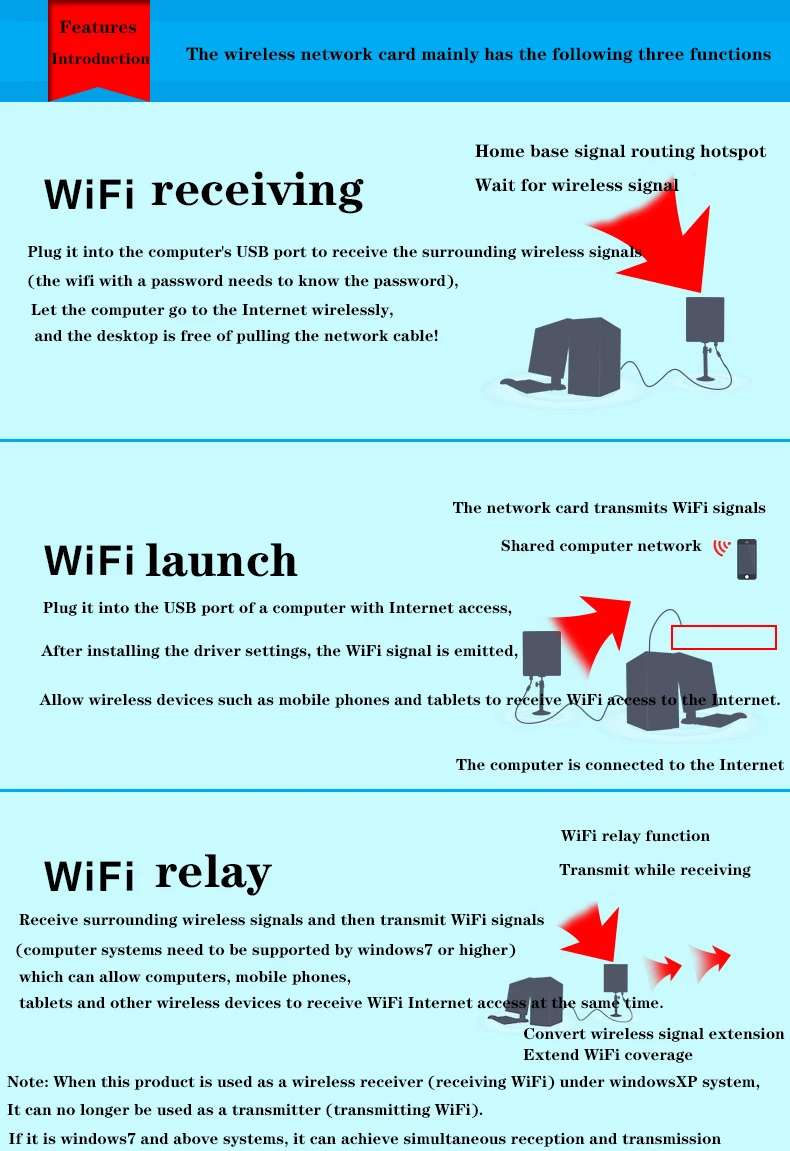 Features Introduction

The wireless network card mainly has the following three functions

WiFi receiving

Home base signal routing hotspot

Wait for wireless signal

Plug it into the computer's USB port to receive the surrounding wireless signals (the wifi with a password needs to know the password), Let the computer go to the Internet wirelessly, and the desktop is free of pulling the network cable!

WiFi launch

The network card transmits WiFi signals

Shared computer network

Plug it into the USB port of a computer with Internet access,

After installing the driver settings, the WiFi signal is emitted,

Allow wireless devices such as mobile phones and tablets to receive WiFi access to the Internet.

The computer is connected to the Internet

WiFi relay

WiFi relay function

Transmit while receiving

Receive surrounding wireless signals and then transmit WiFi signals (computer systems need to be supported by windows7 or higher) which can allow computers, mobile phones, tablets and other wireless devices to receive WiFi Internet access at the same time.

Convert wireless signal extension

Extend WiFi coverage

Note: When this product is used as a wireless receiver (receiving WiFi) under windowsXP system, It can no longer be used as a transmitter (transmitting WiFi). If it is windows7 and above systems, it can achieve simultaneous reception and transmission