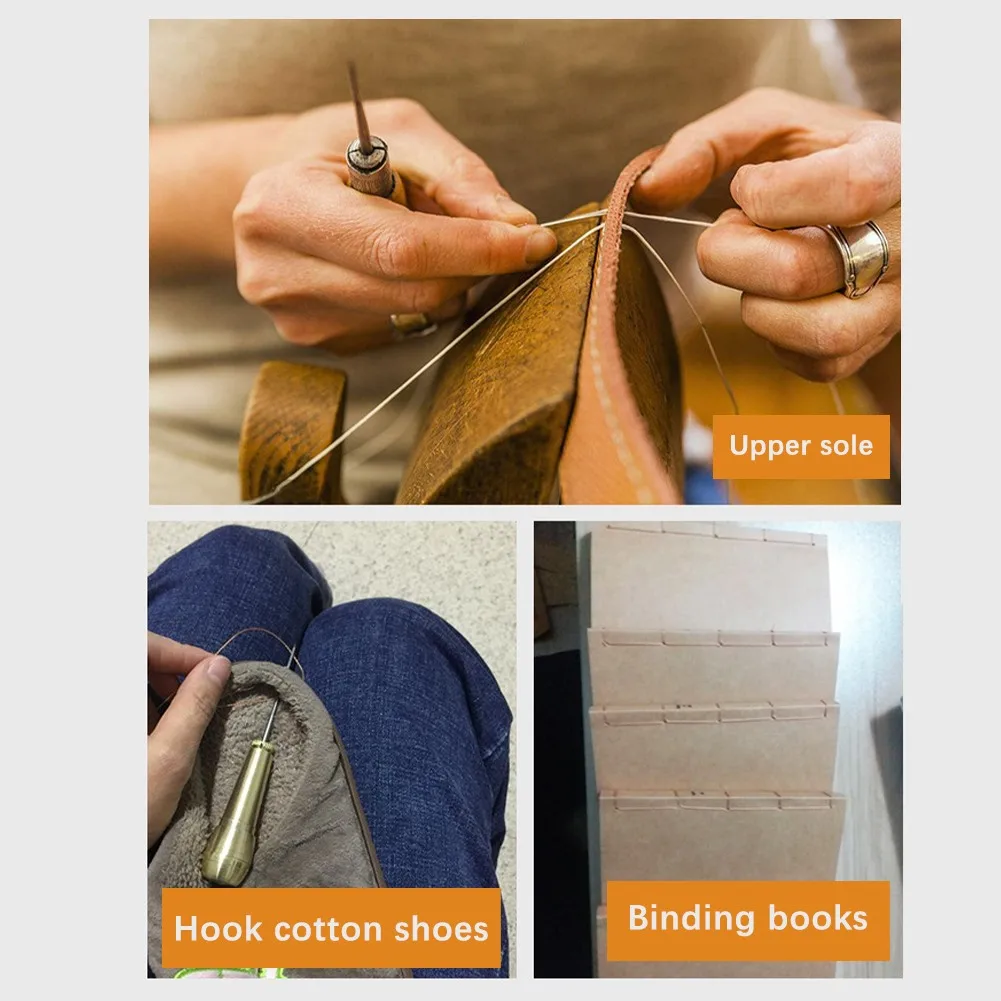 Upper sole

Hook cotton shoes

Binding books