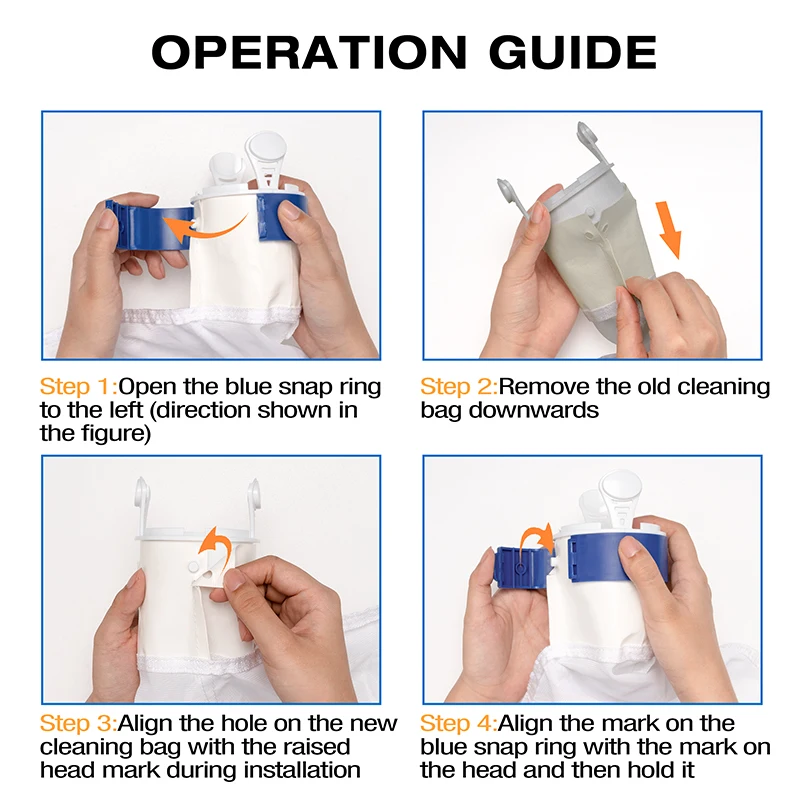 OPERATION GUIDE

Step 1:Open the blue snap ring to the left (direction shown in the figure)

Step 2:Remove the old cleaning bag downwards

Step 3:Align the hole on the new cleaning bag with the raised head mark during installation

Step 4:Align the mark on the blue snap ring with the mark on the head and then hold it