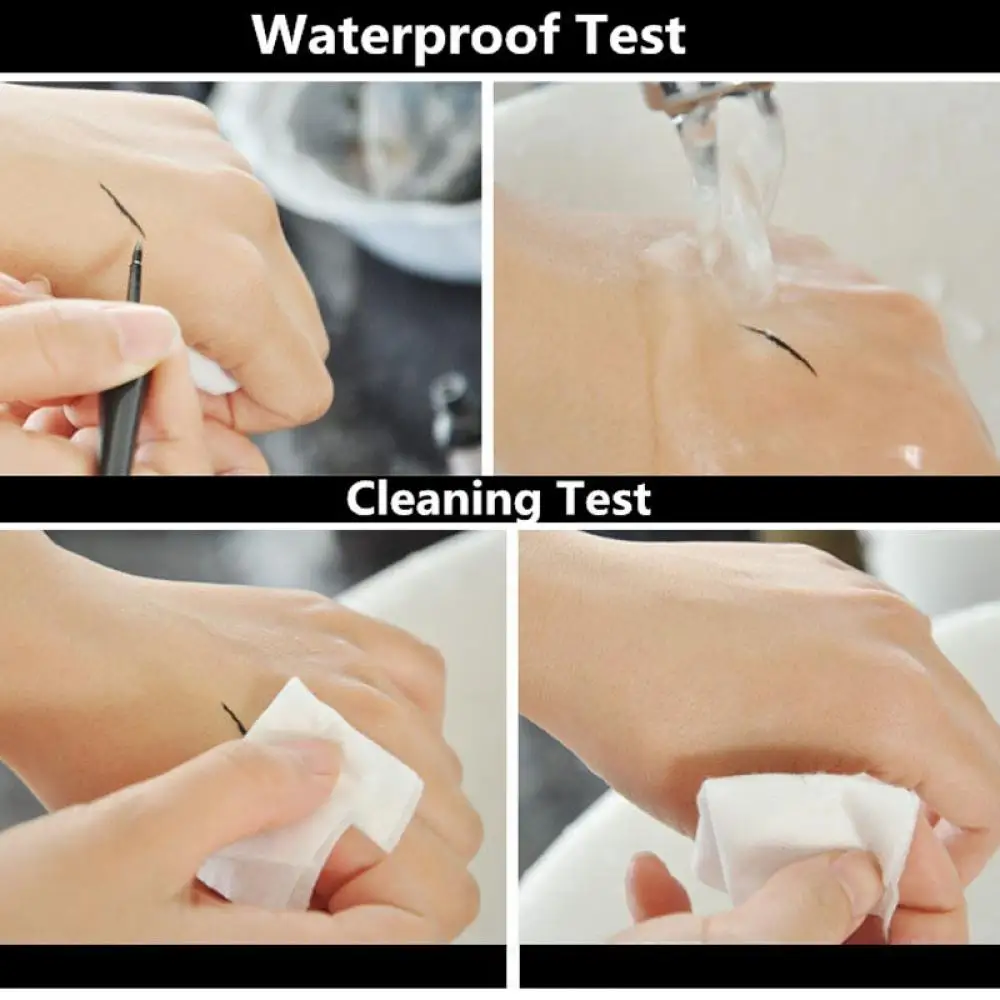 Waterproof Test

Cleaning Test