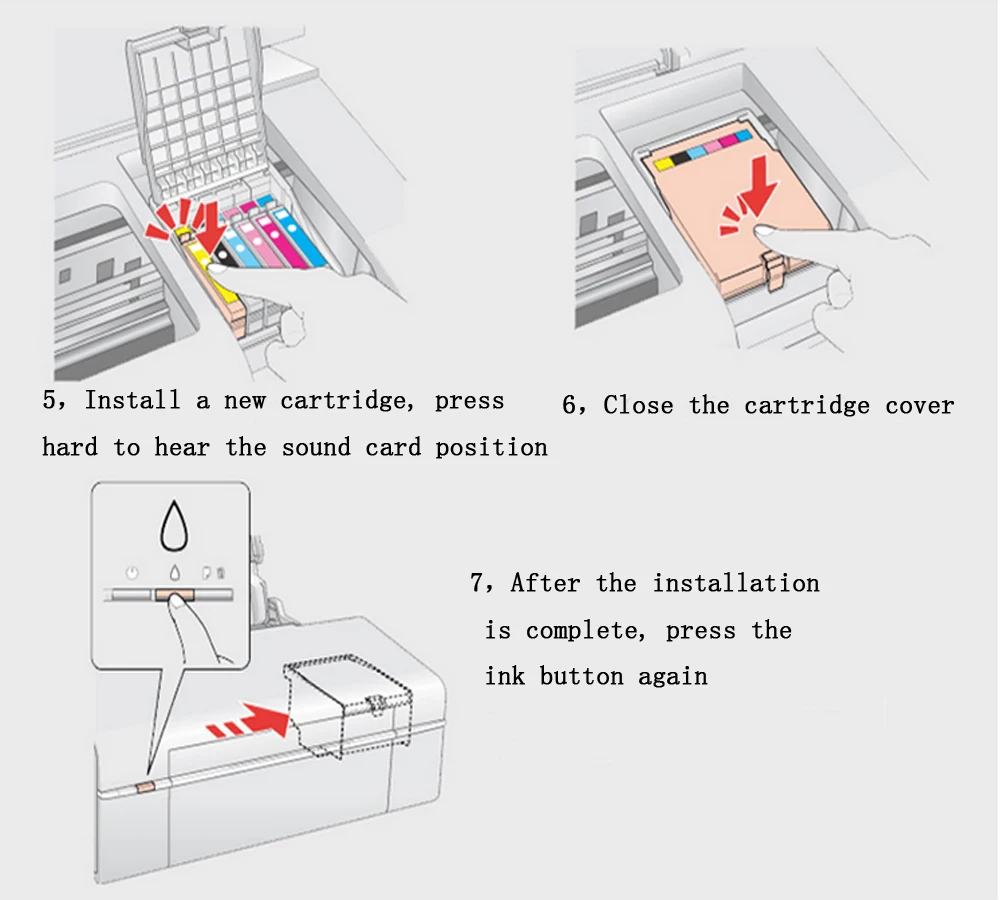 5, Install a new cartridge, press hard to hear the sound card position

6, Close the cartridge cover

7, After the installation is complete, press the ink button again