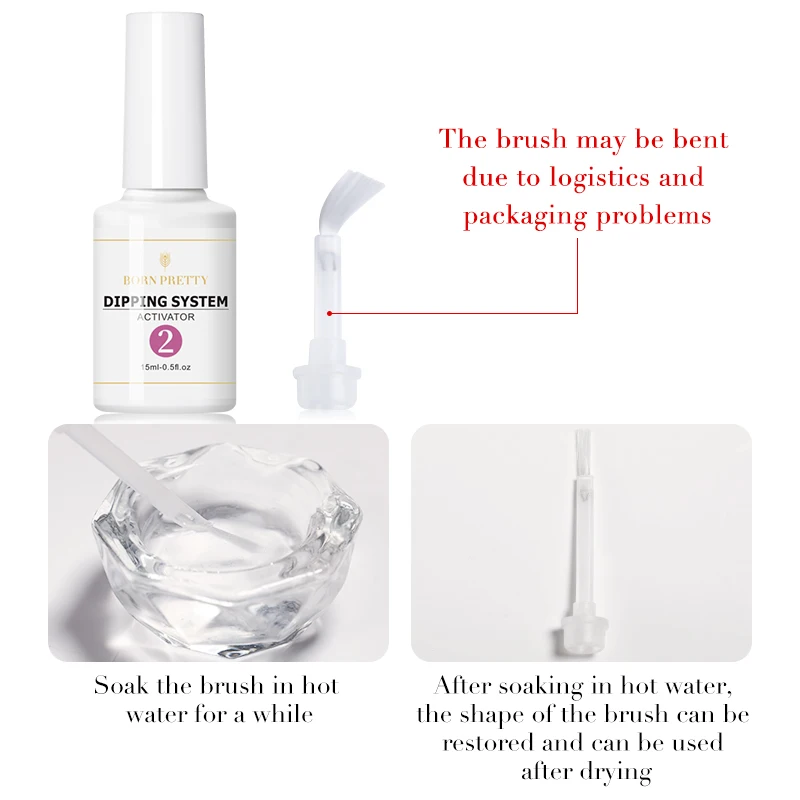 BORN PRETTY
DIPPING SYSTEM
ACTIVATOR
2
15ml-0.5fl.oz

The brush may be bent due to logistics and packaging problems

Soak the brush in hot water for a while

After soaking in hot water, the shape of the brush can be restored and can be used after drying