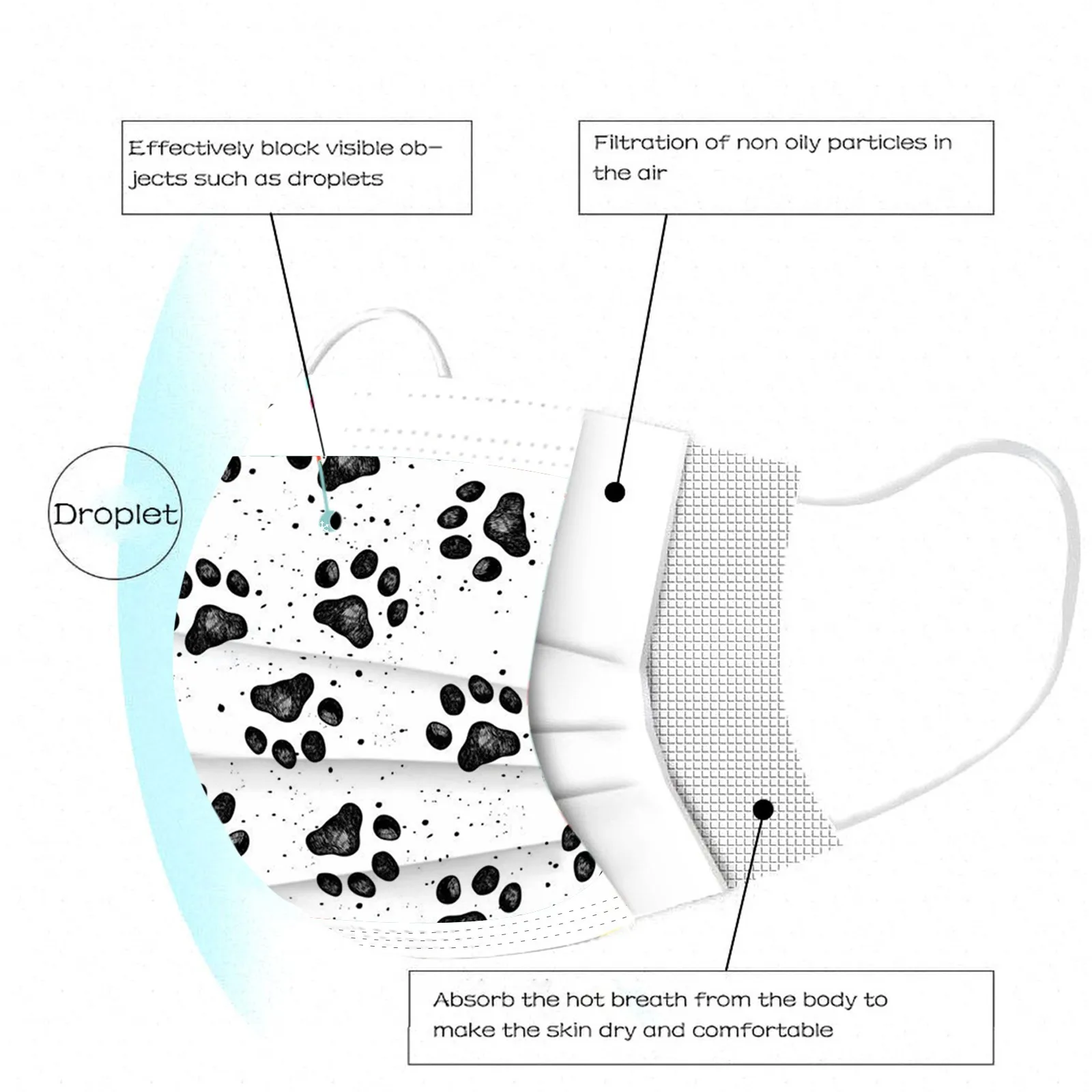 Effectively block visible objects such as droplets

Filtration of non oily particles in the air

Droplet

Absorb the hot breath from the body to make the skin dry and comfortable