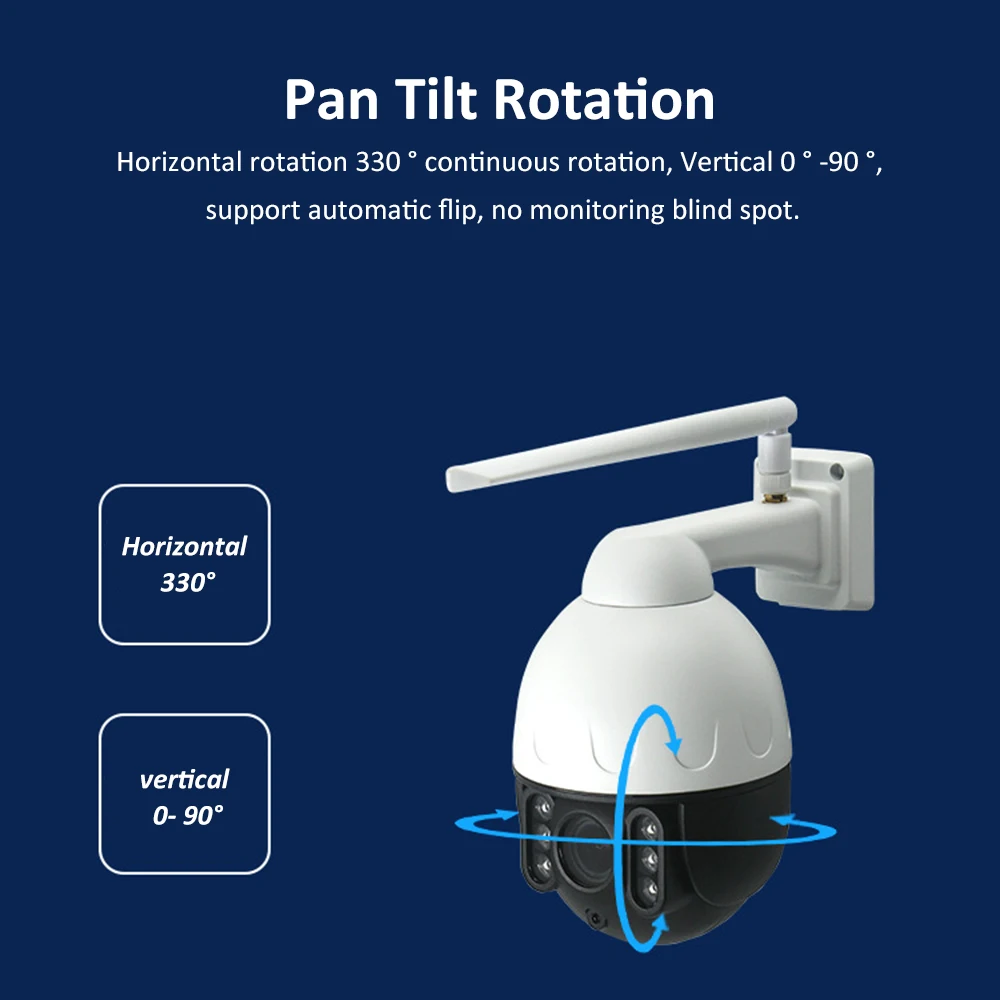 Pan Tilt Rotation

Horizontal rotation 330 ° continuous rotation, Vertical 0 ° -90 °, support automatic flip, no monitoring blind spot.

Horizontal 330°

vertical 0- 90°