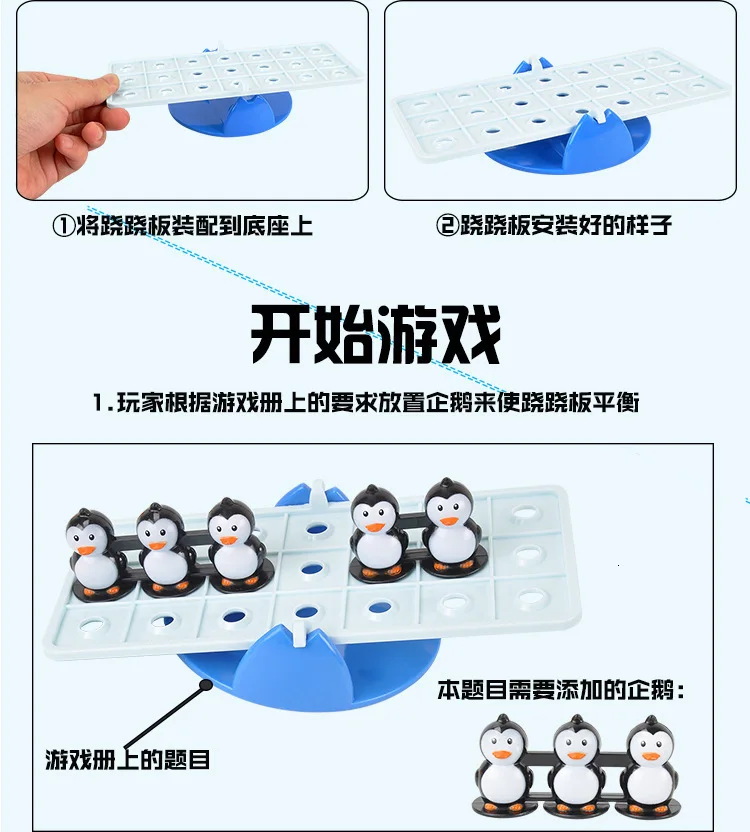 ①将跷跷板装配到底座上

②跷跷板安装好的样子

开始游戏

1.玩家根据游戏册上的要求放置企鹅来使跷跷板平衡

本题目需要添加的企鹅：

游戏册上的题目