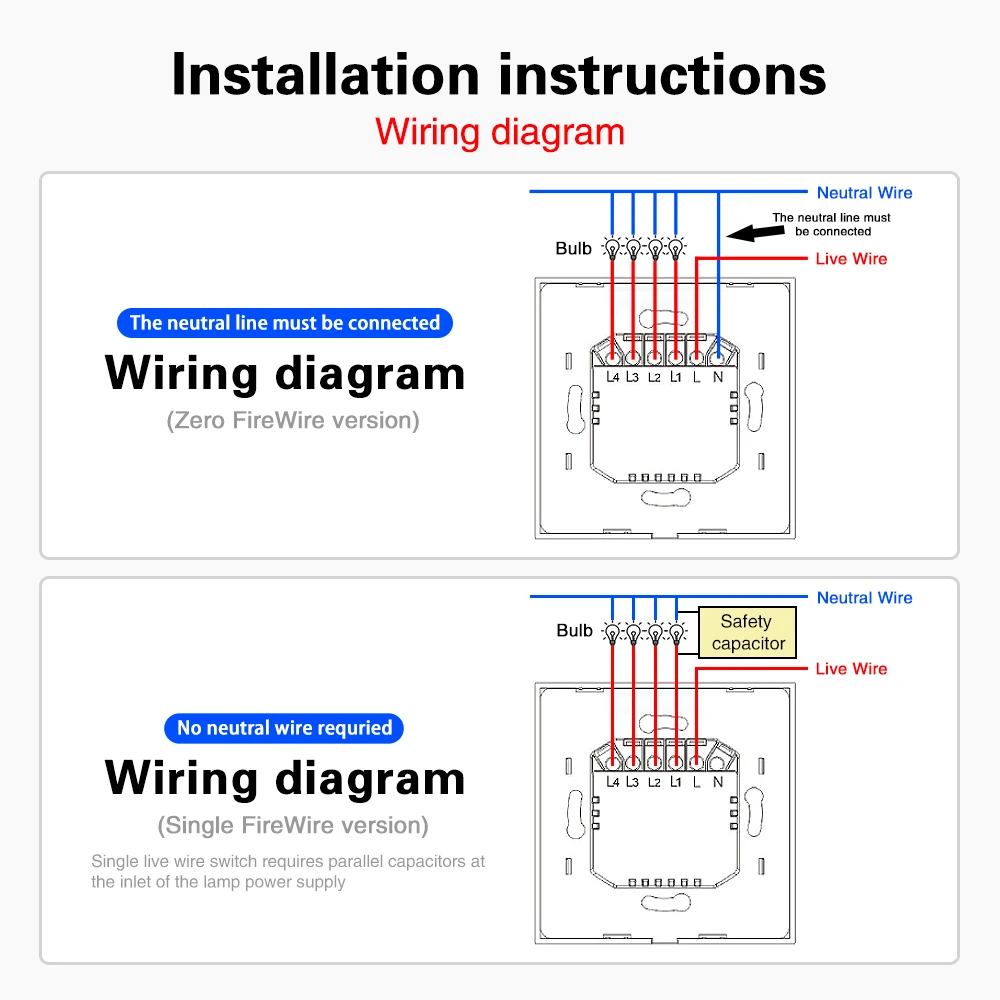 Installation instructions

Wiring diagram

The neutral line must be connected

Wiring diagram

(Zero FireWire version)

Neutral Wire

The neutral line must be connected

Bulb

Live Wire

L4 L3 L2 L1 L N

No neutral wire requried

Wiring diagram

(Single FireWire version)

Single live wire switch requires parallel capacitors at the inlet of the lamp power supply

Neutral Wire

Bulb

Safety capacitor

Live Wire

L4 L3 L2 L1 L N