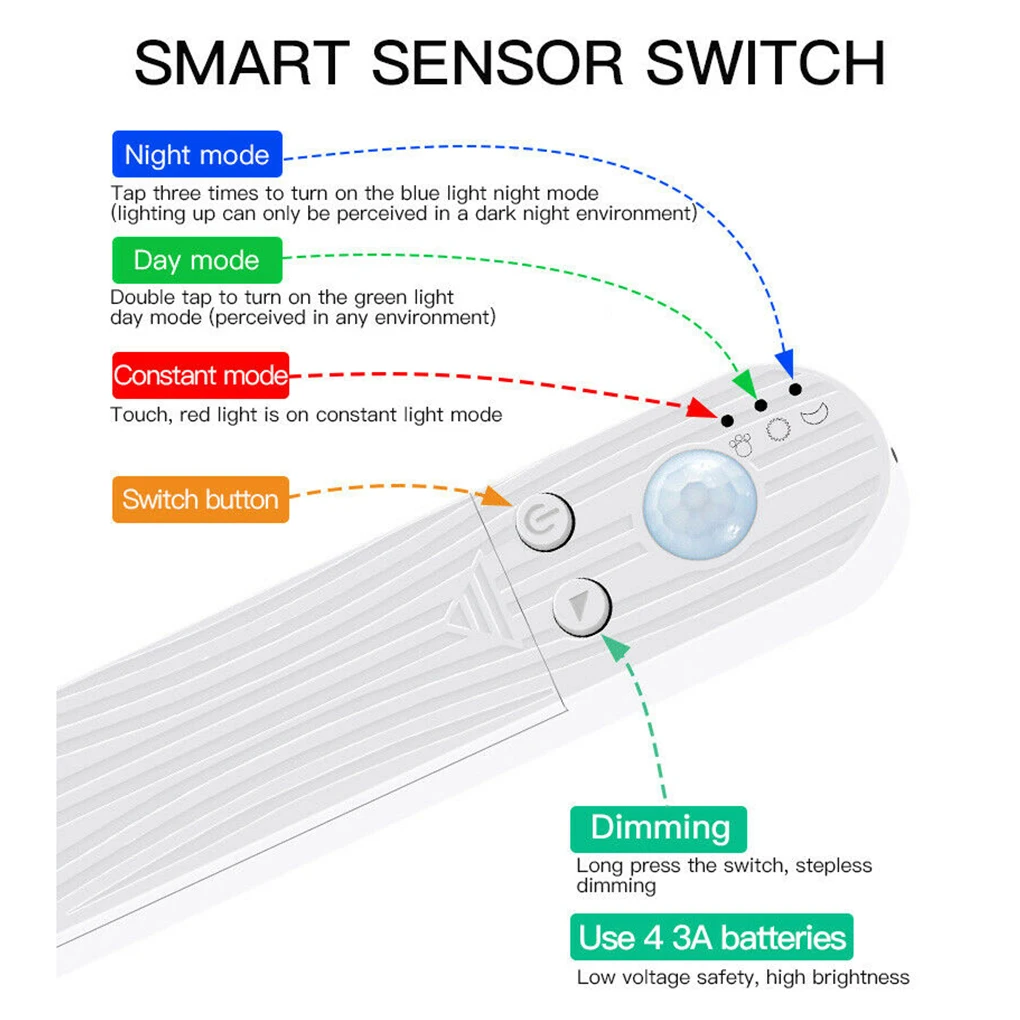 SMART SENSOR SWITCH

Night mode

Tap three times to turn on the blue light night mode (lighting up can only be perceived in a dark night environment)

Day mode

Double tap to turn on the green light day mode (perceived in any environment)

Constant mode

Touch, red light is on constant light mode

Switch button

Dimming

Long press the switch, stepless dimming

Use 4 3A batteries

Low voltage safety, high brightness