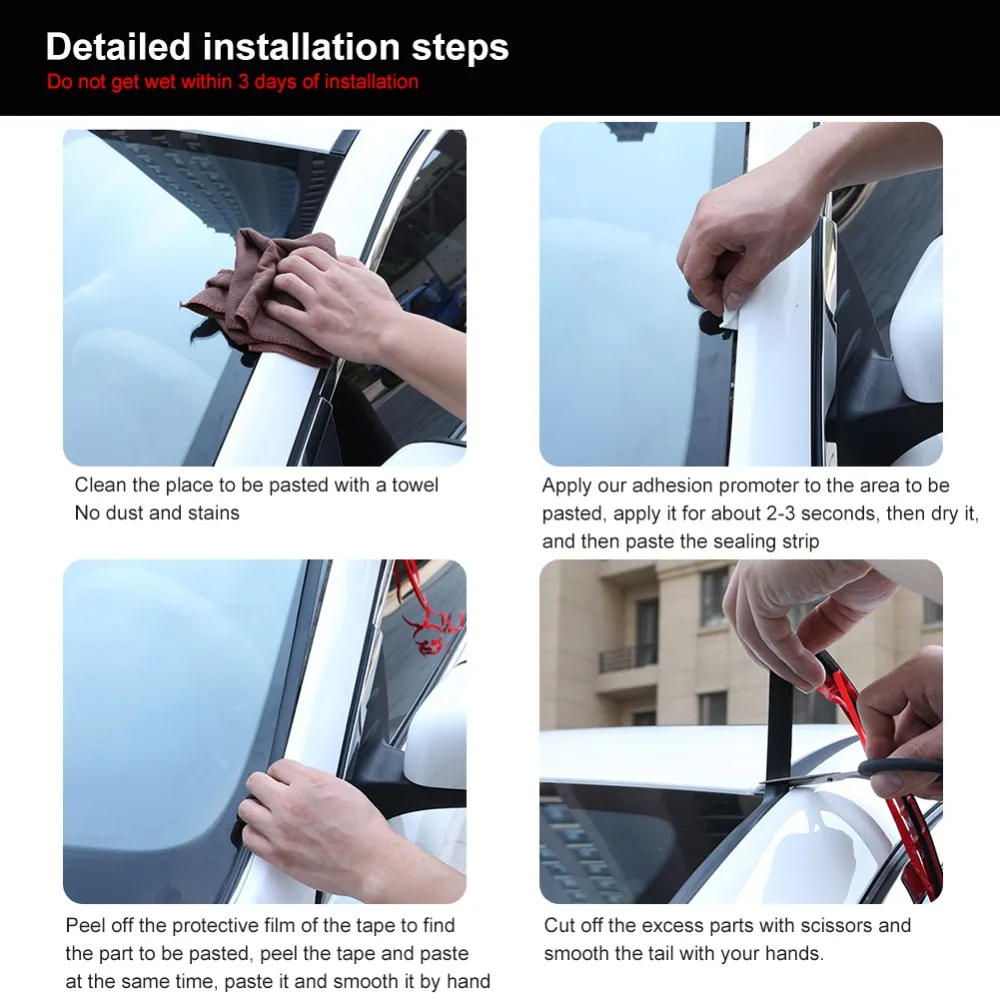 Detailed installation steps
Do not get wet within 3 days of installation

Clean the place to be pasted with a towel
No dust and stains

Apply our adhesion promoter to the area to be pasted, apply it for about 2-3 seconds, then dry it, and then paste the sealing strip

Peel off the protective film of the tape to find the part to be pasted, peel the tape and paste at the same time, paste it and smooth it by hand

Cut off the excess parts with scissors and smooth the tail with your hands.