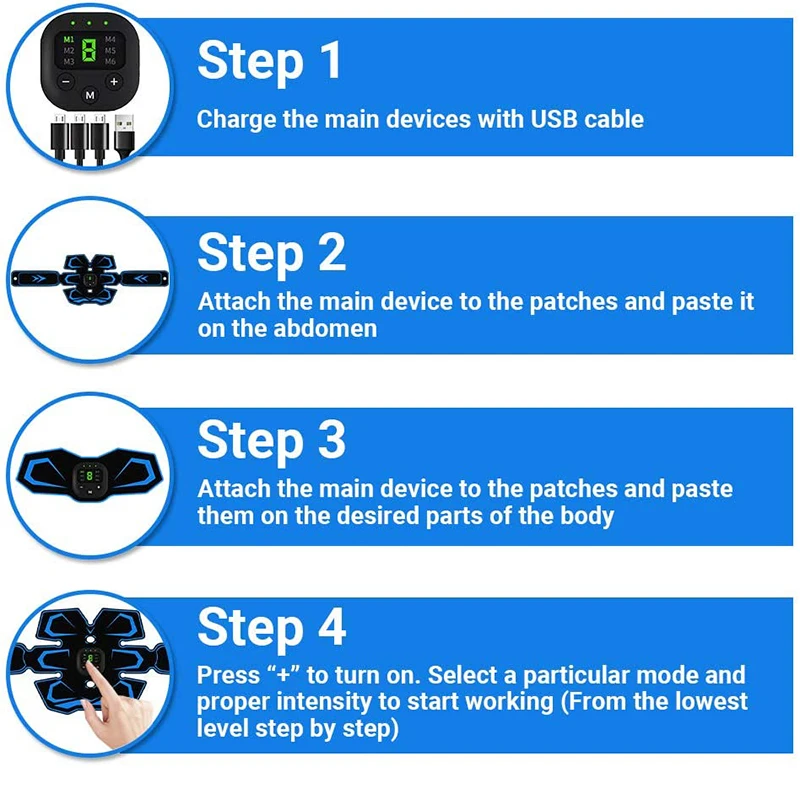 M1 M2 M3 8 M4 M5 M6
− M +

Step 1
Charge the main devices with USB cable

Step 2
Attach the main device to the patches and paste it on the abdomen

Step 3
Attach the main device to the patches and paste them on the desired parts of the body

Step 4
Press “+” to turn on. Select a particular mode and proper intensity to start working (From the lowest level step by step)