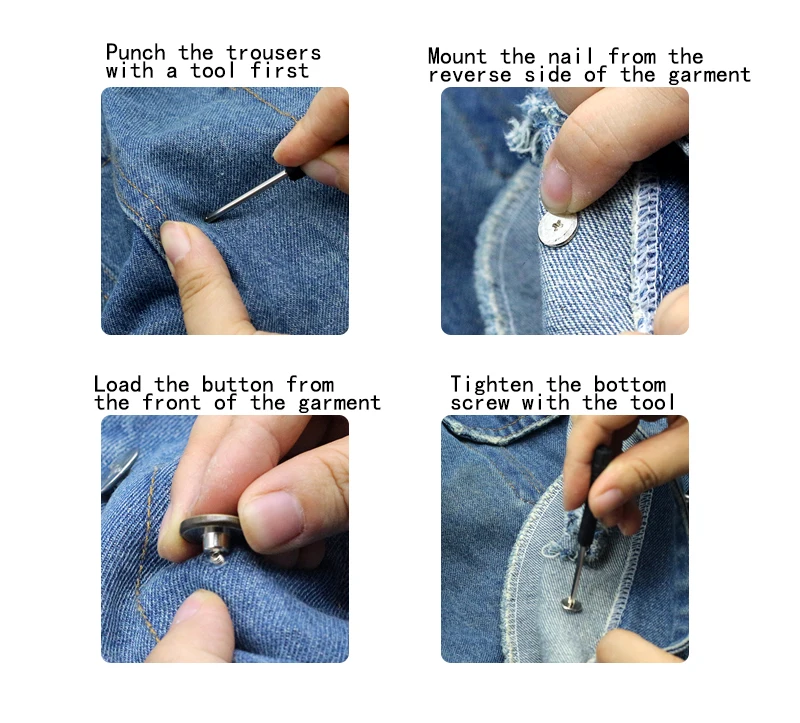 Punch the trousers with a tool first

Mount the nail from the reverse side of the garment

Load the button from the front of the garment

Tighten the bottom screw with the tool