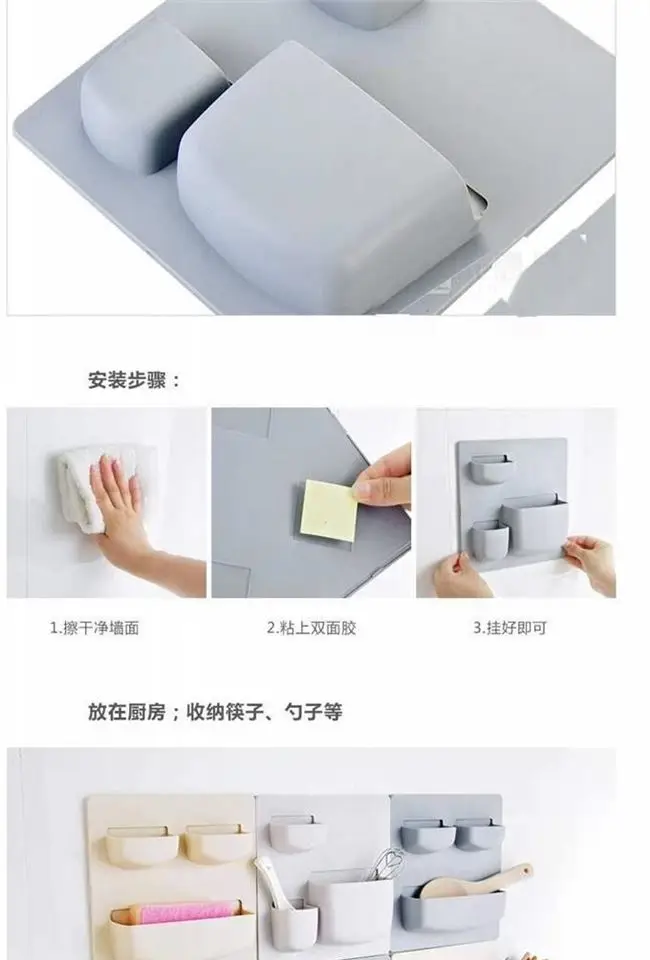 安装步骤：

1.擦干净墙面

2.粘上双面胶

3.挂好即可

放在厨房；收纳筷子、勺子等