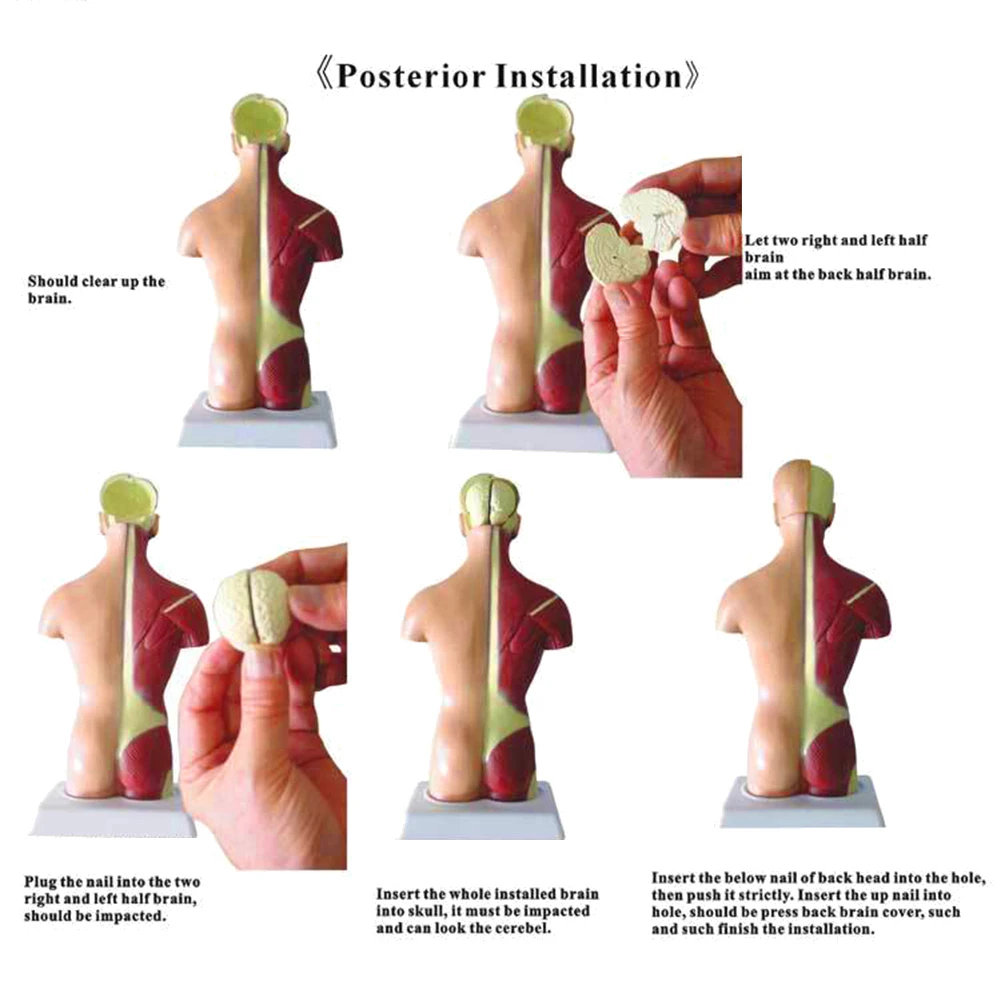 《Posterior Installation》

Should clear up the brain.

Let two right and left half brain
aim at the back half brain.

Plug the nail into the two right and left half brain, should be impacted.

Insert the whole installed brain into skull, it must be impacted and can look the cerebel.

Insert the below nail of back head into the hole, then push it strictly. Insert the up nail into hole, should be press back brain cover, such and such finish the installation.