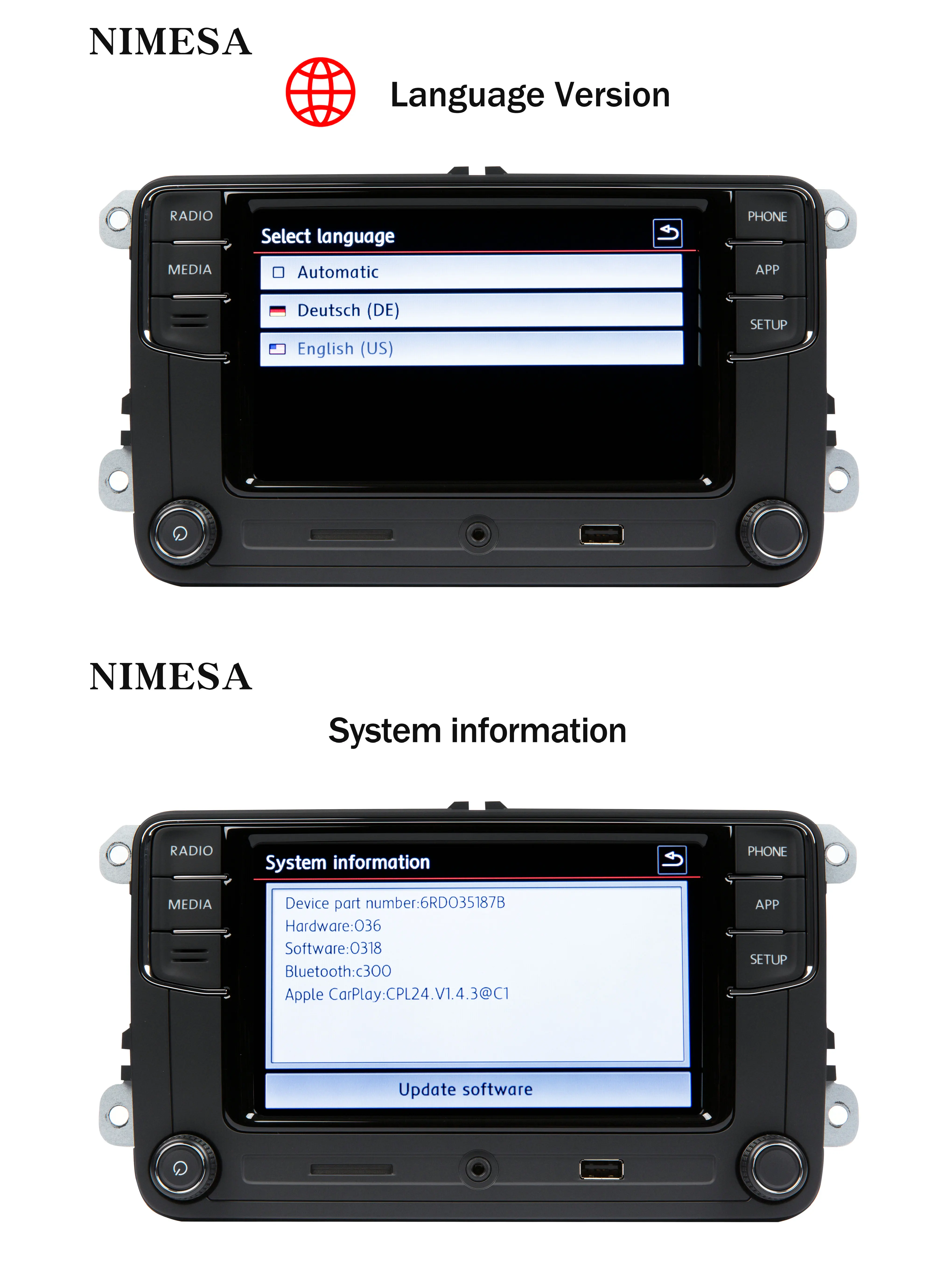 NIMESA

Language Version

RADIO
MEDIA

Select language
Automatic
Deutsch (DE)
English (US)

PHONE
APP
SETUP

NIMESA

System information

RADIO
MEDIA

System information
Device part number:6RD035187B
Hardware:036
Software:0318
Bluetooth:c300
Apple CarPlay:CPL24.V1.4.3@C1

Update software

PHONE
APP
SETUP