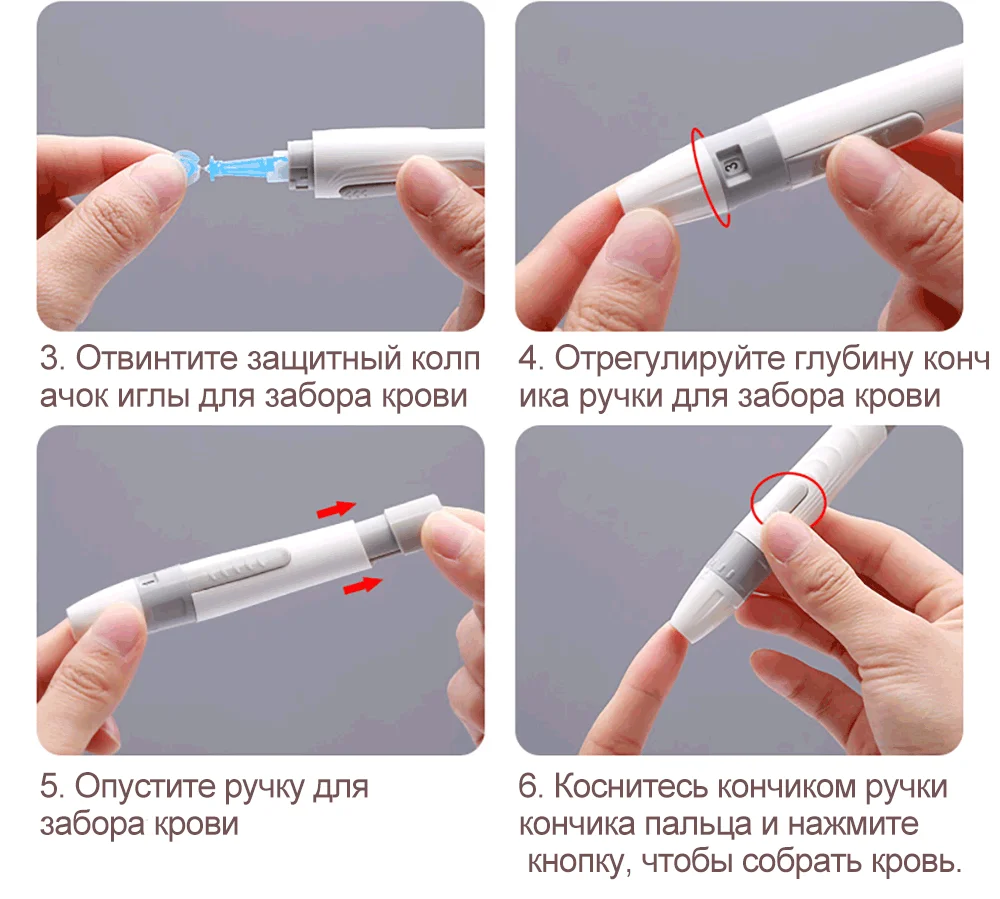 3

3. Отвинтите защитный колп ачок иглы для забора крови

4. Отрегулируйте глубину конч ика ручки для забора крови

5. Опустите ручку для забора крови

6. Коснитесь кончиком ручки кончика пальца и нажмите кнопку, чтобы собрать кровь.