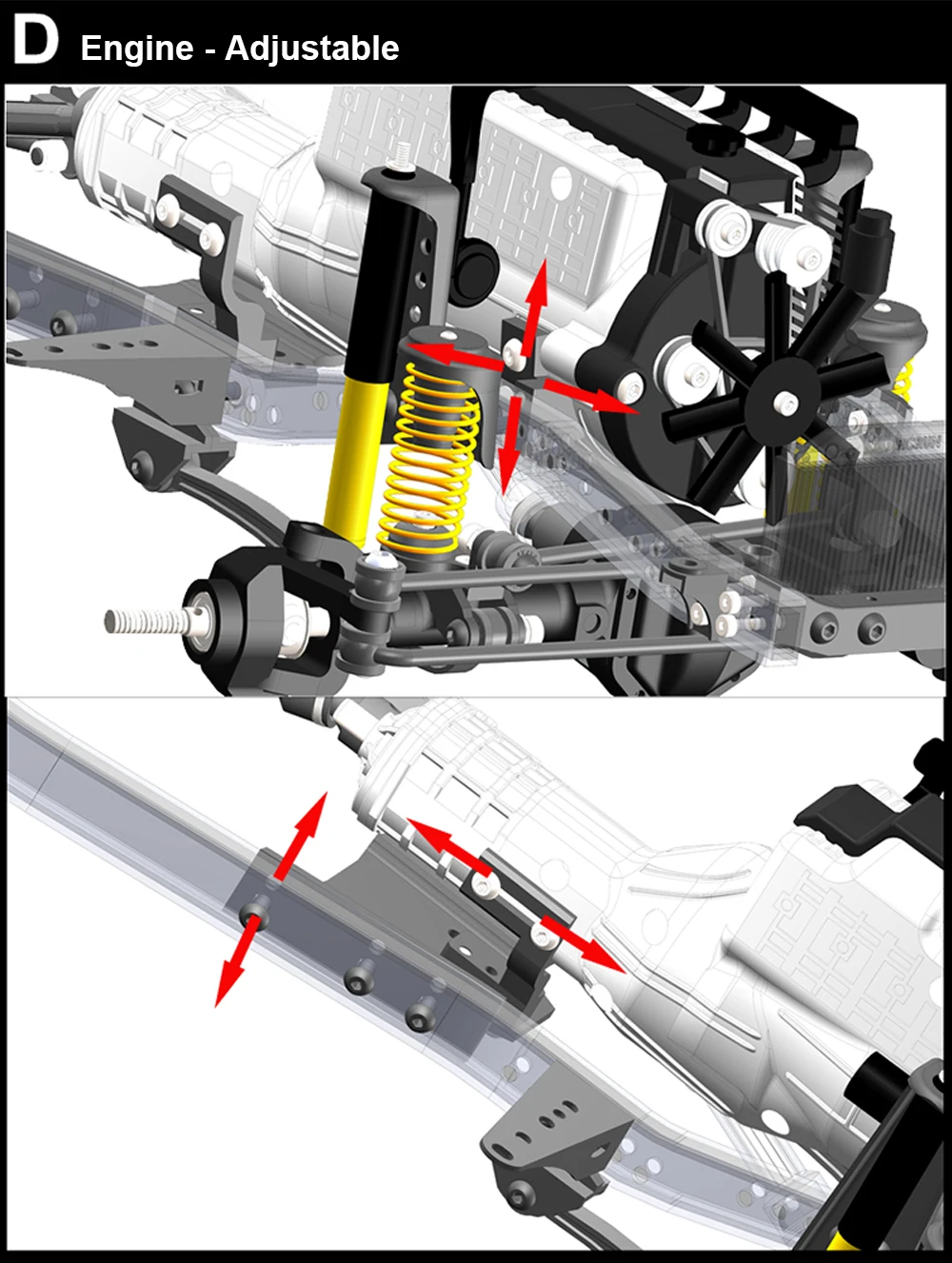 D Engine - Adjustable