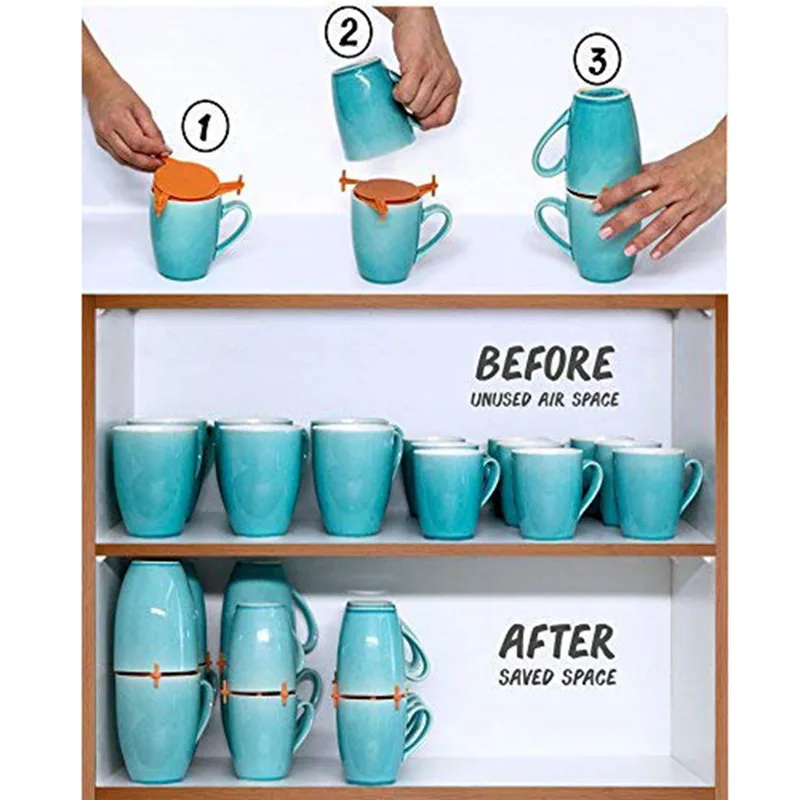 1

2

3

BEFORE
UNUSED AIR SPACE

AFTER
SAVED SPACE