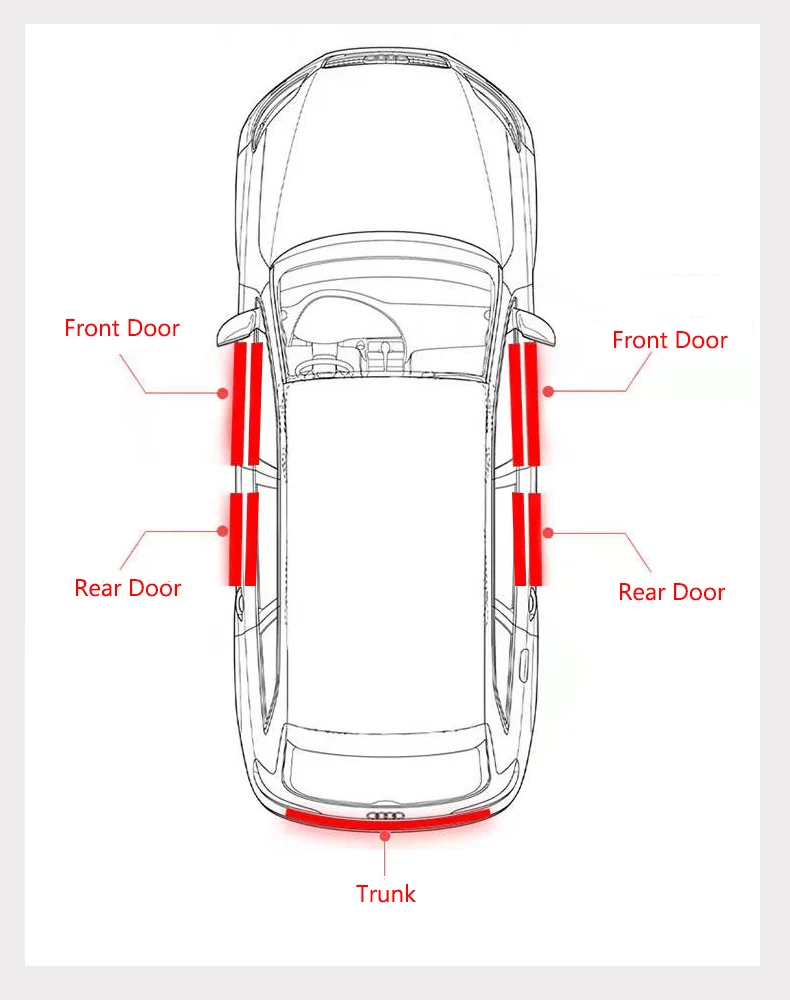 Front Door

Front Door

Rear Door

Rear Door

Trunk