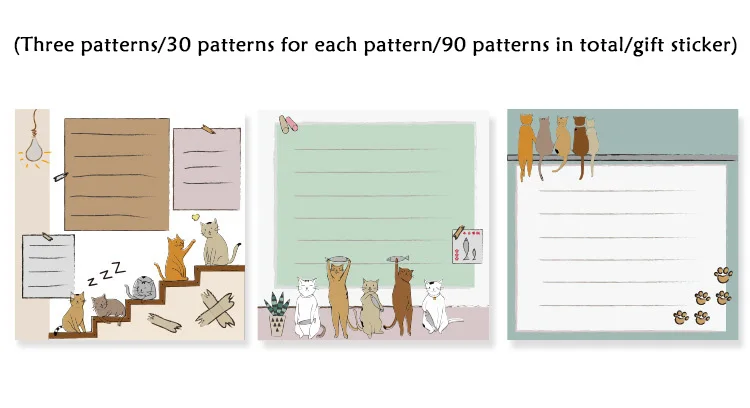 (Three patterns/30 patterns for each pattern/90 patterns in total/gift sticker)

z z Z