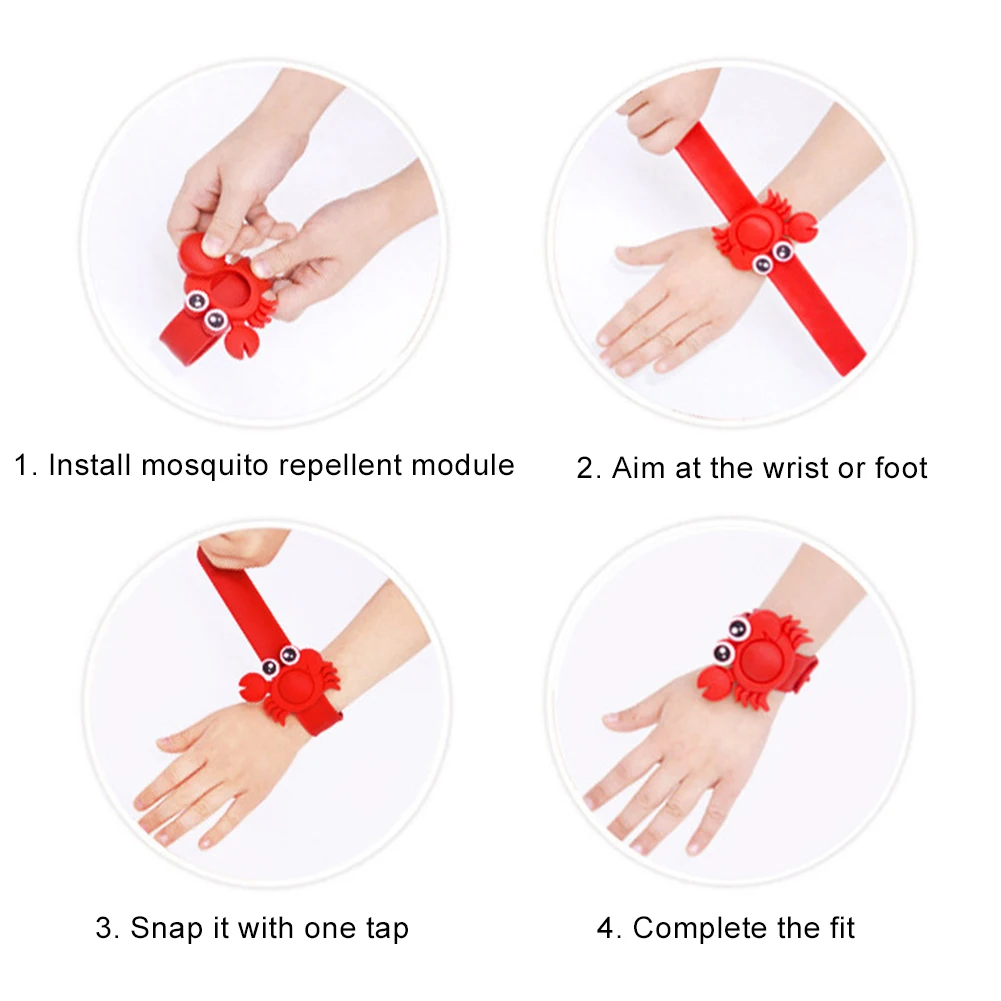 1. Install mosquito repellent module

2. Aim at the wrist or foot

3. Snap it with one tap

4. Complete the fit