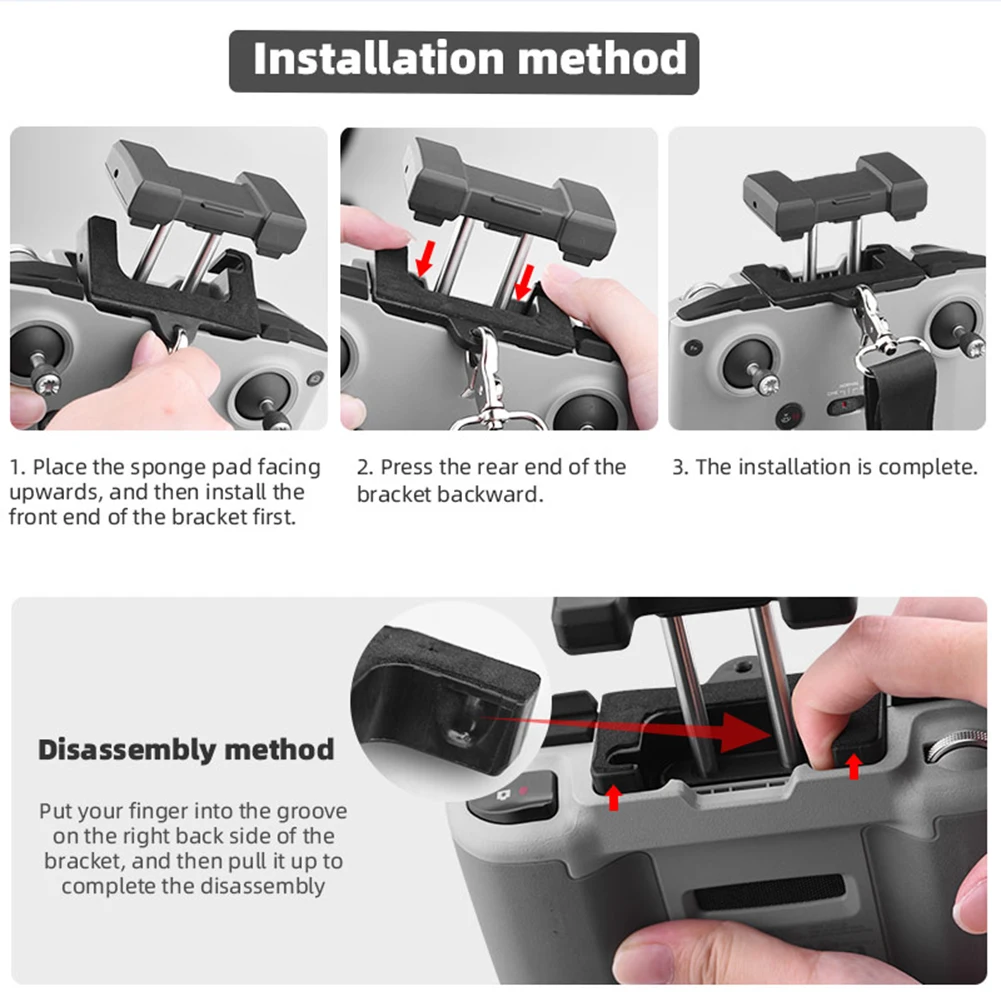 Installation method

1. Place the sponge pad facing upwards, and then install the front end of the bracket first.

2. Press the rear end of the bracket backward.

3. The installation is complete.

Disassembly method

Put your finger into the groove on the right back side of the bracket, and then pull it up to complete the disassembly