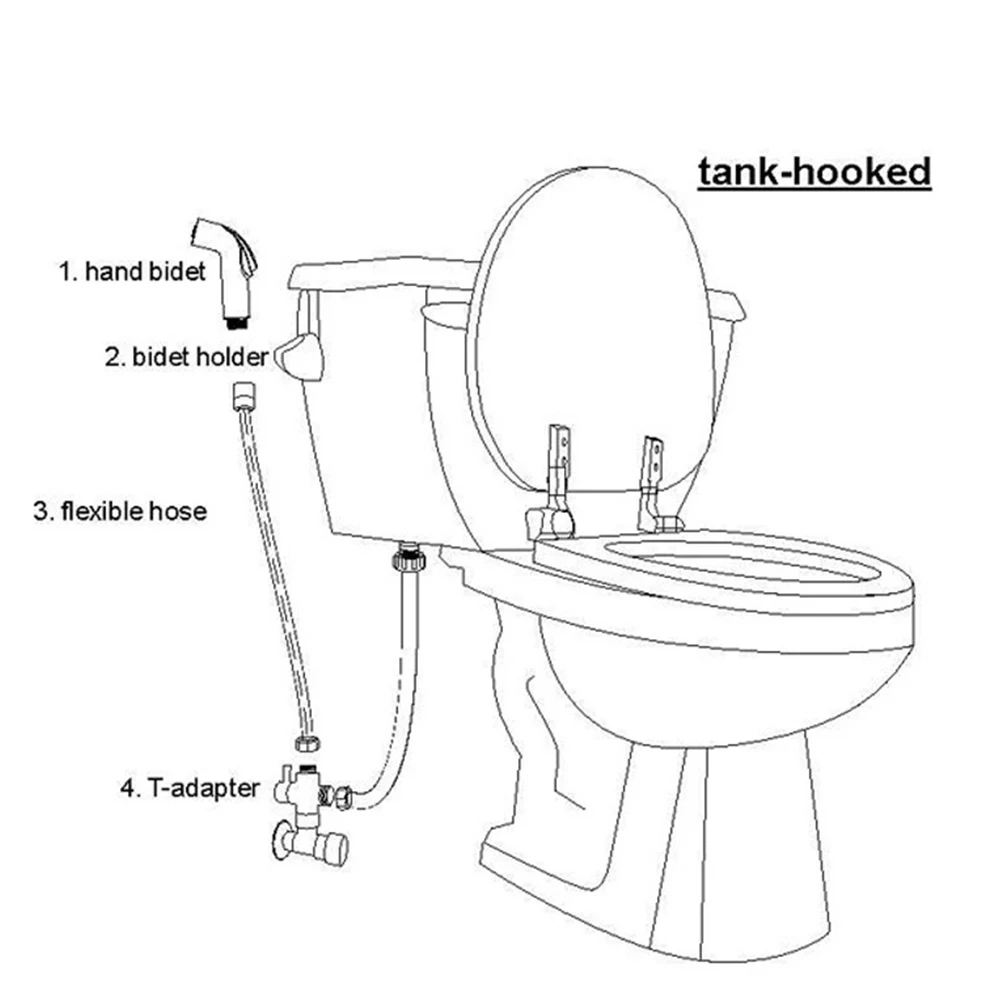 tank-hooked

1. hand bidet

2. bidet holder

3. flexible hose

4. T-adapter