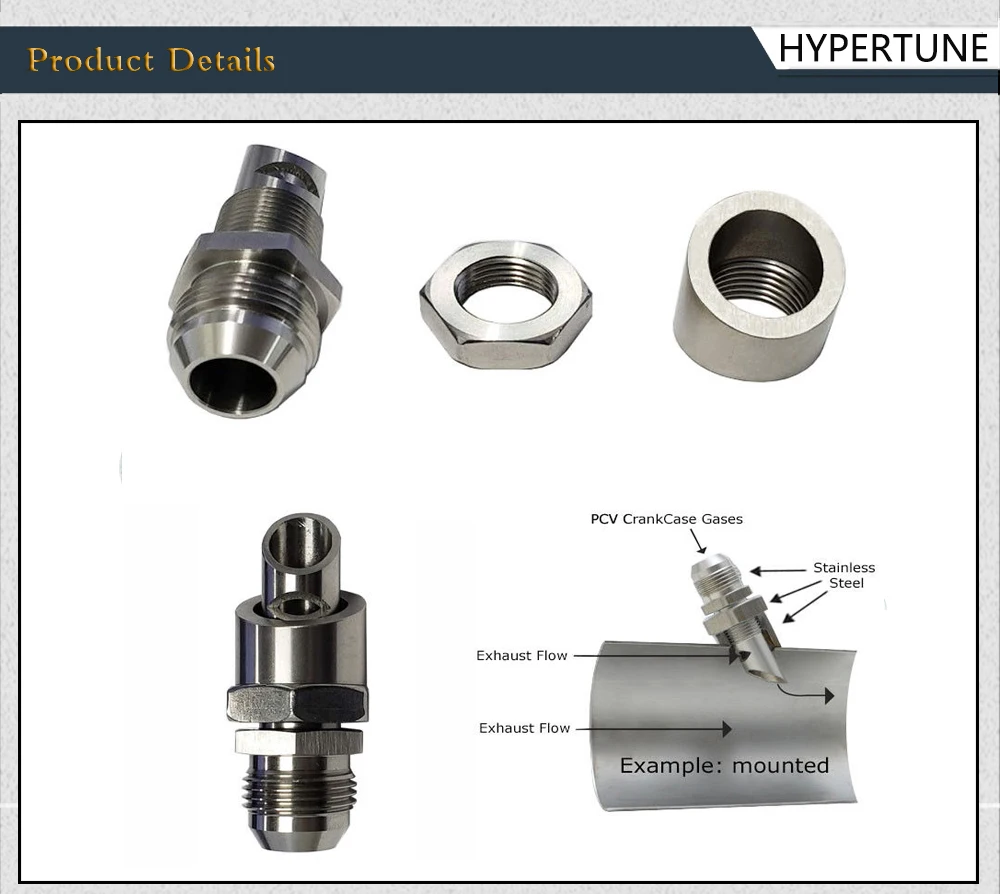 Product Details

HYPERTUNE

PCV CrankCase Gases

Stainless Steel

Exhaust Flow

Exhaust Flow

Example: mounted