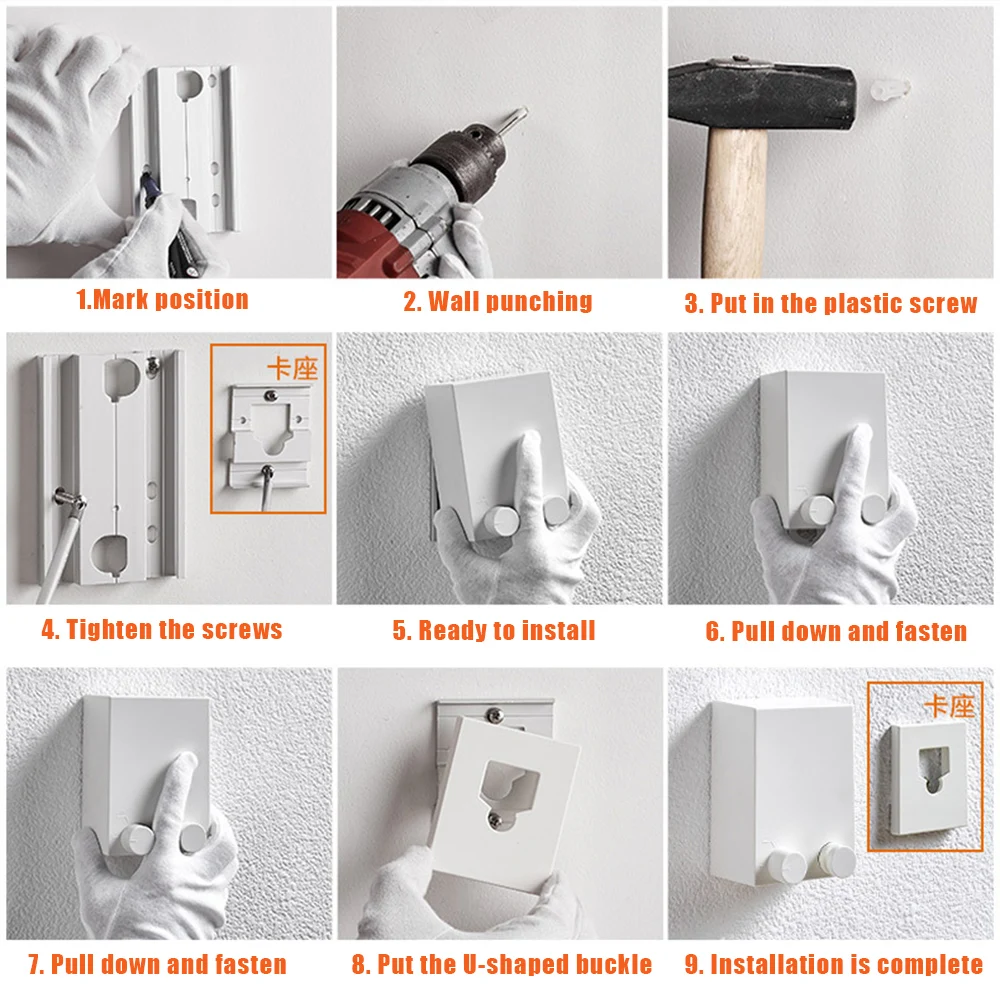 1.Mark position

2. Wall punching

3. Put in the plastic screw

卡座

4. Tighten the screws

5. Ready to install

6. Pull down and fasten

7. Pull down and fasten

8. Put the U-shaped buckle

卡座

9. Installation is complete