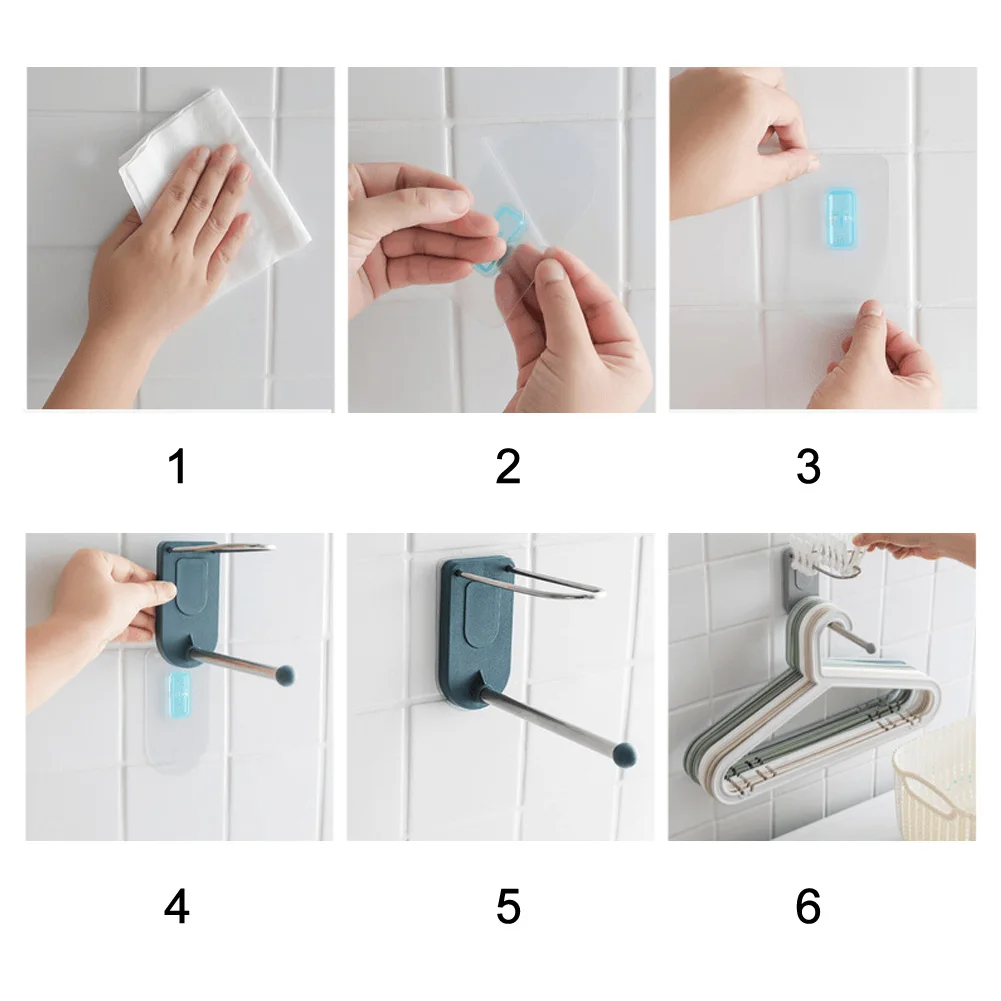 1

2

3

4

5

6