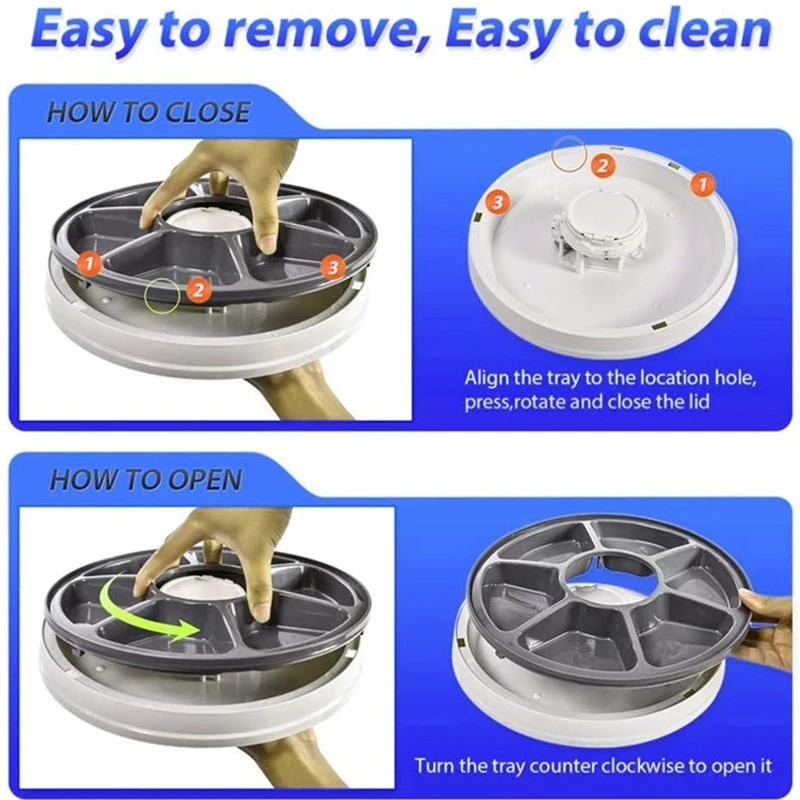 Easy to remove, Easy to clean

HOW TO CLOSE

1 2 3

2 1 3

Align the tray to the location hole, press,rotate and close the lid

HOW TO OPEN

Turn the tray counter clockwise to open it