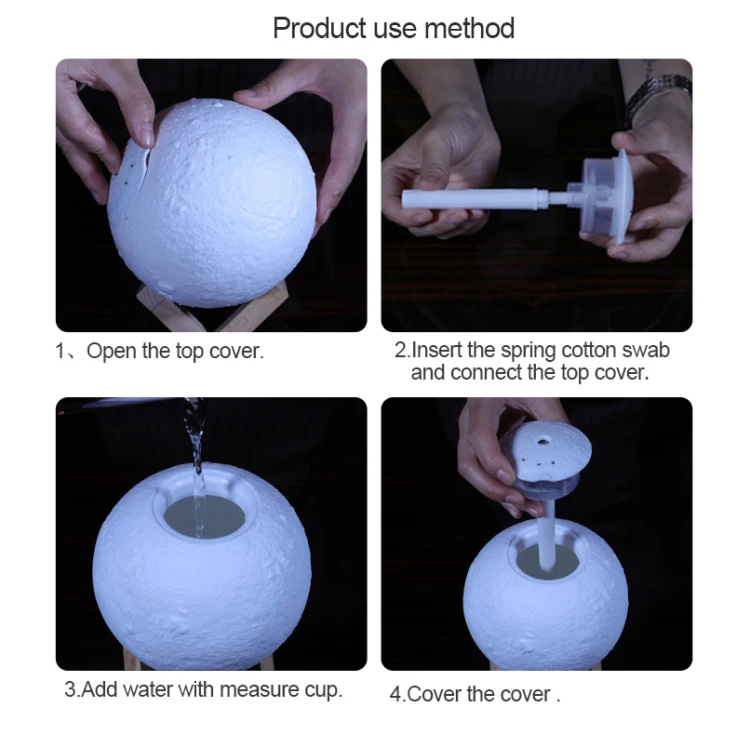 Product use method

1、Open the top cover.

2.Insert the spring cotton swab and connect the top cover.

3.Add water with measure cup.

4.Cover the cover .