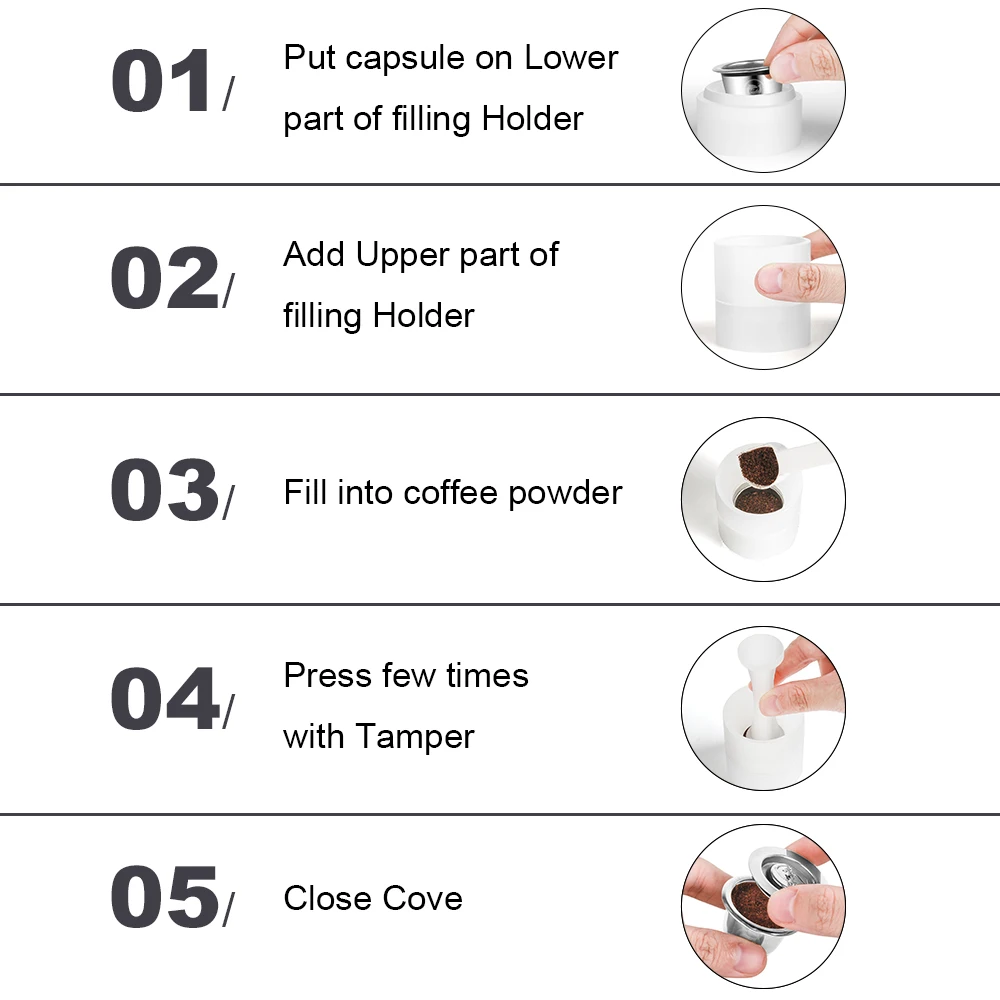 01/ Put capsule on Lower part of filling Holder

02/ Add Upper part of filling Holder

03/ Fill into coffee powder

04/ Press few times with Tamper

05/ Close Cove