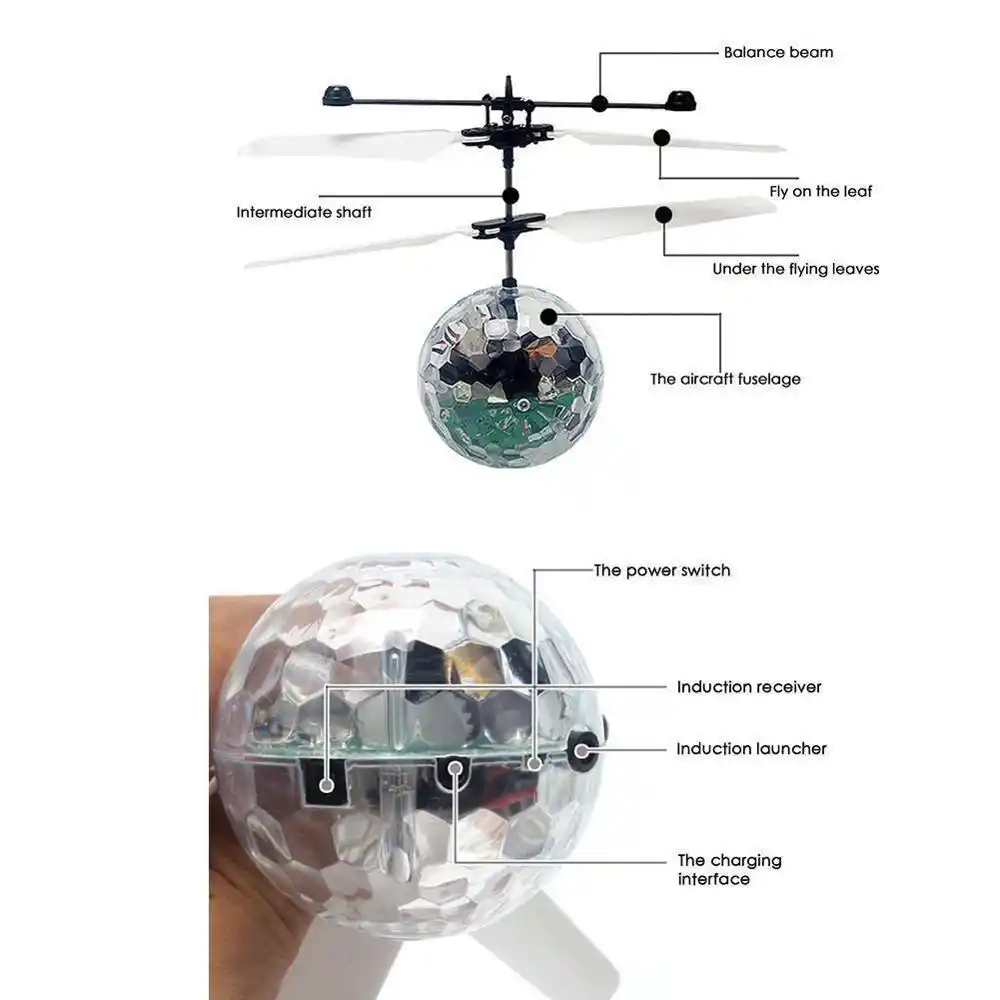 Balance beam

Fly on the leaf

Intermediate shaft

Under the flying leaves

The aircraft fuselage

The power switch

Induction receiver

Induction launcher

The charging interface