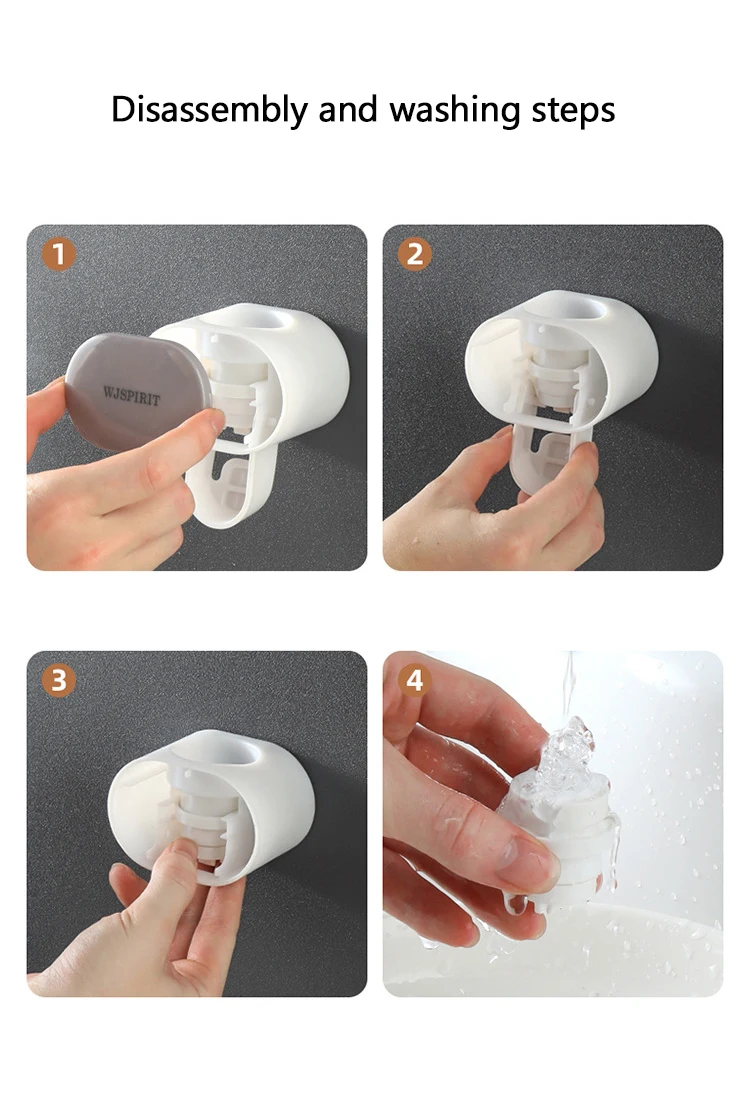 Disassembly and washing steps

1

WJSPIRIT

2

3

4