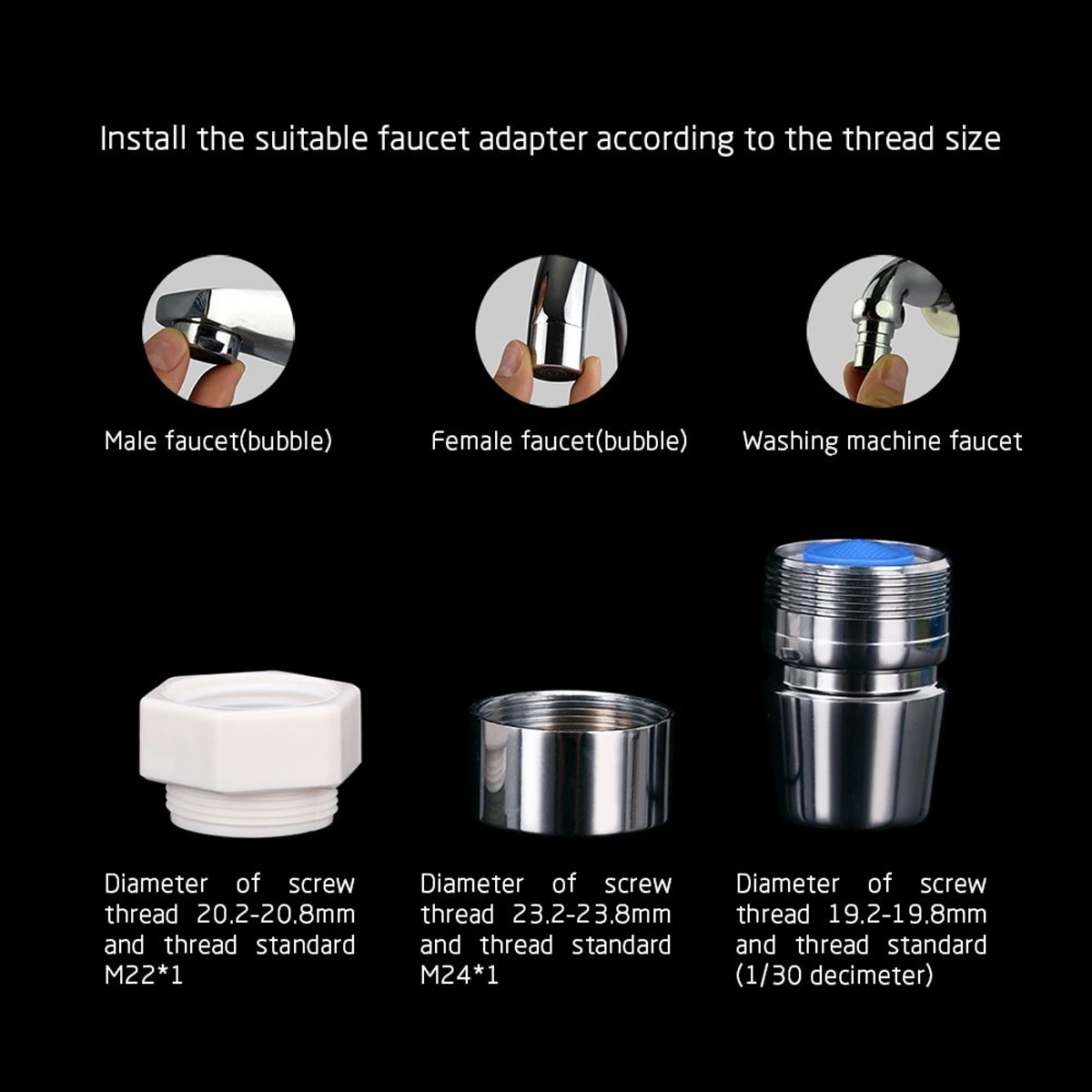 Install the suitable faucet adapter according to the thread size

Male faucet(bubble)

Female faucet(bubble)

Washing machine faucet

Diameter of screw thread 20.2-20.8mm and thread standard M22*1

Diameter of screw thread 23.2-23.8mm and thread standard M24*1

Diameter of screw thread 19.2-19.8mm and thread standard (1/30 decimeter)