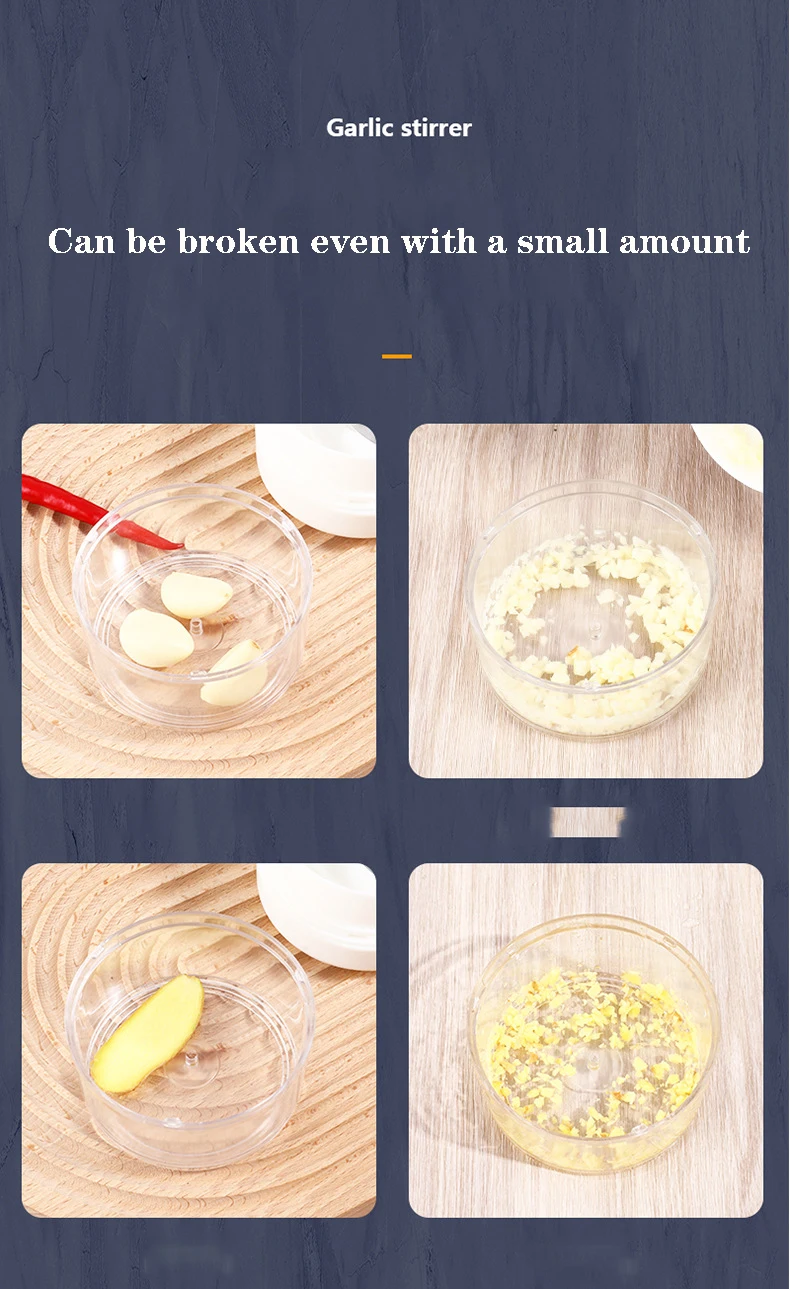 Garlic stirrer

Can be broken even with a small amount