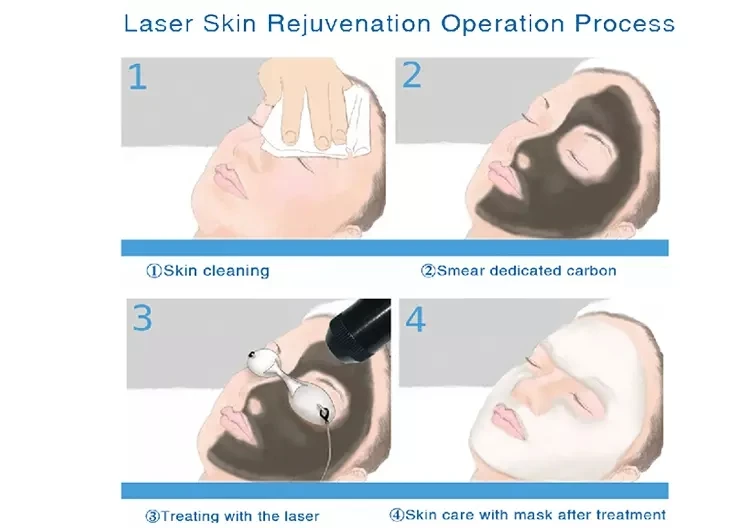 Laser Skin Rejuvenation Operation Process

1

2

①Skin cleaning

②Smear dedicated carbon

3

4

③Treating with the laser

④Skin care with mask after treatment