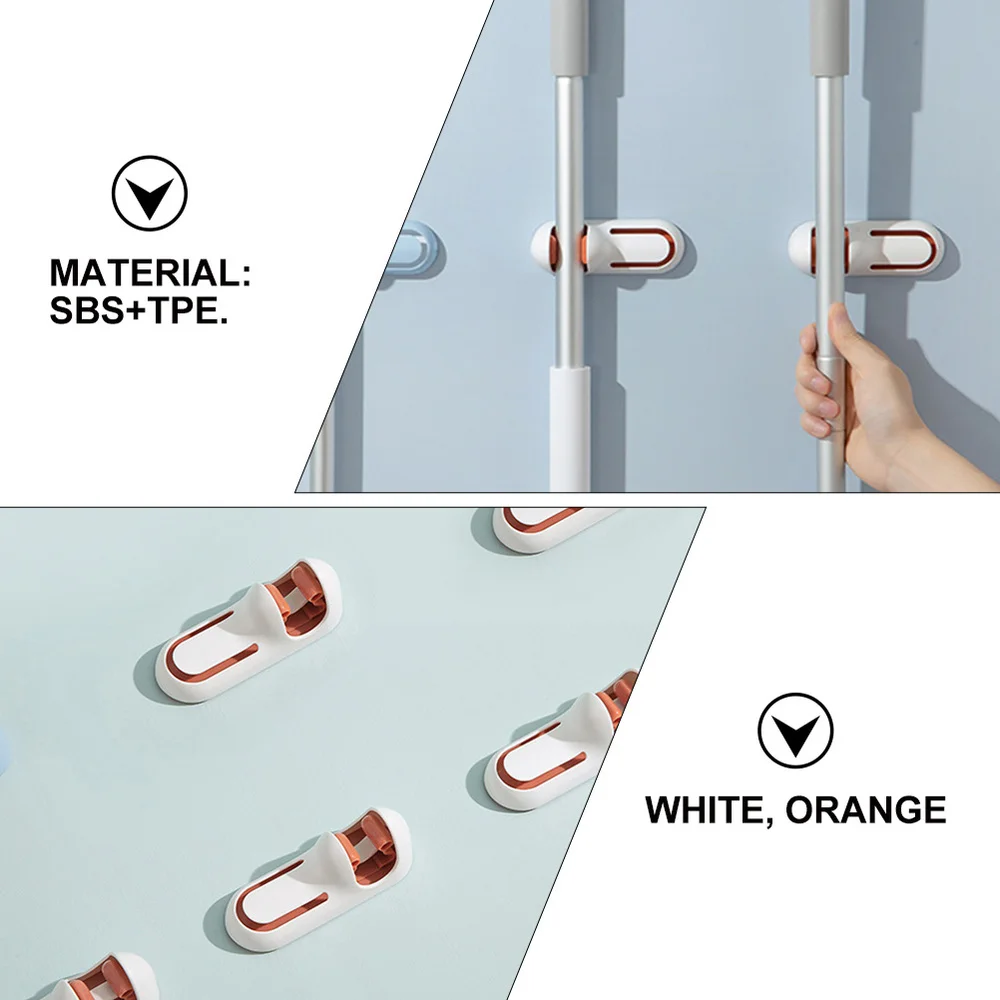 MATERIAL:
SBS+TPE.

WHITE, ORANGE