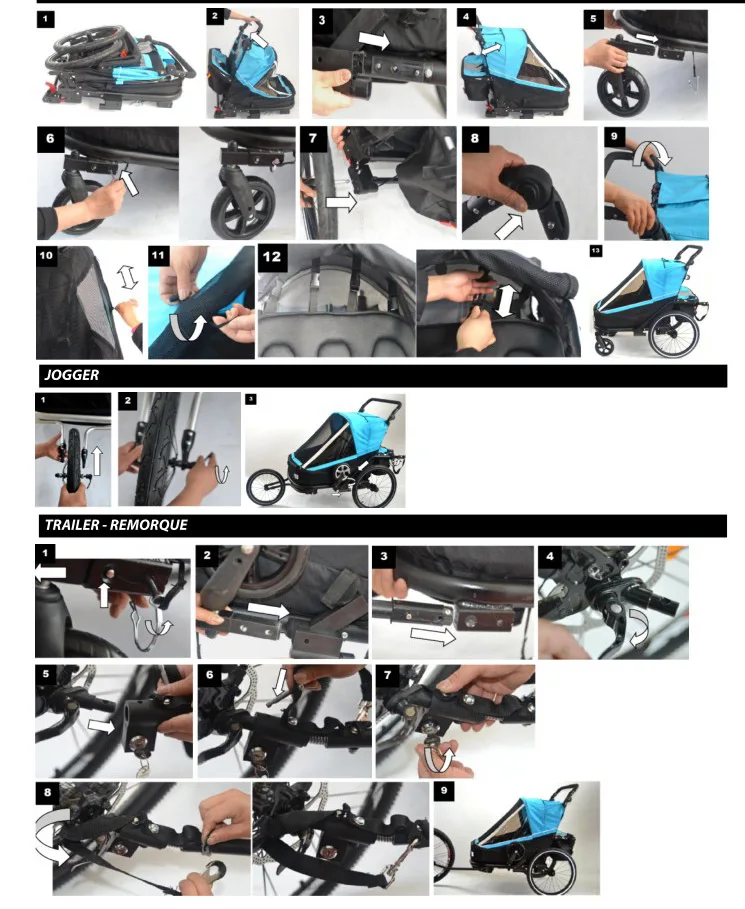 1
2
3
4
5
6
7
8
9
10
11
12
13

JOGGER

1
2
3

TRAILER - REMORQUE

1
2
3
4
5
6
7
8
9