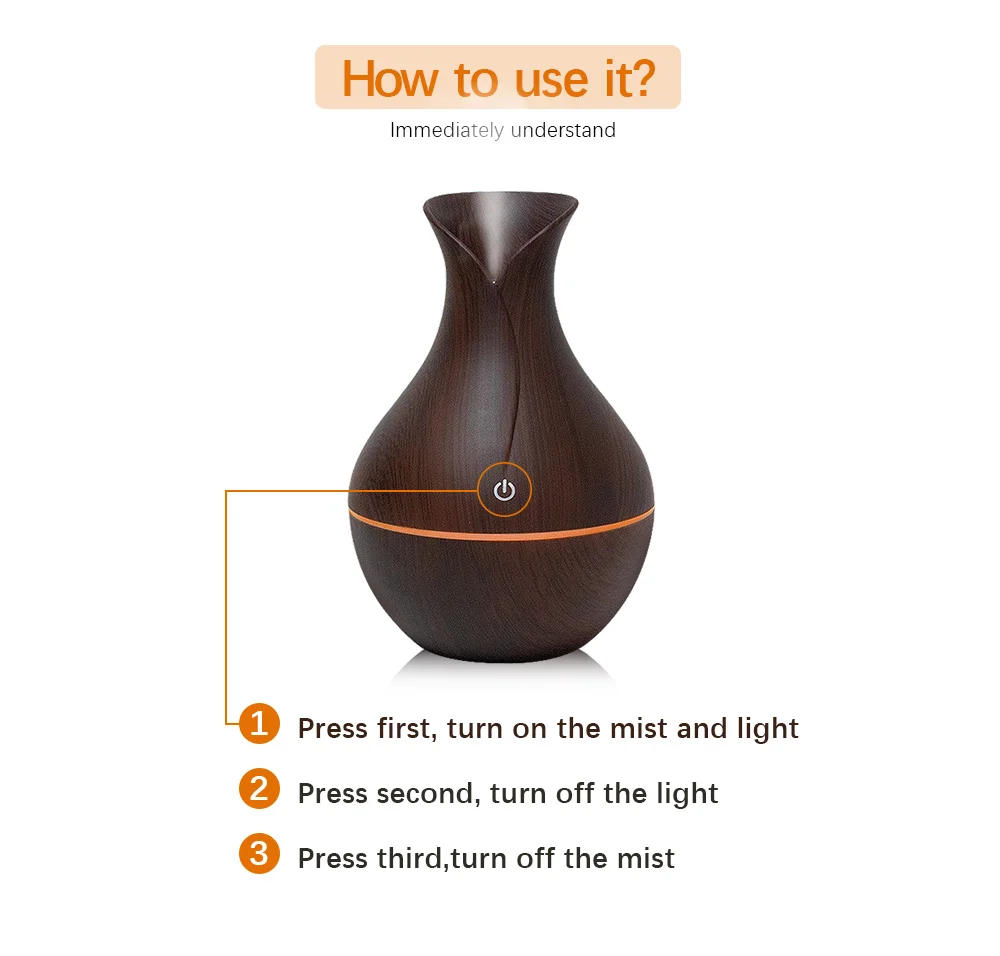 How to use it?

Immediately understand

1 Press first, turn on the mist and light

2 Press second, turn off the light

3 Press third,turn off the mist