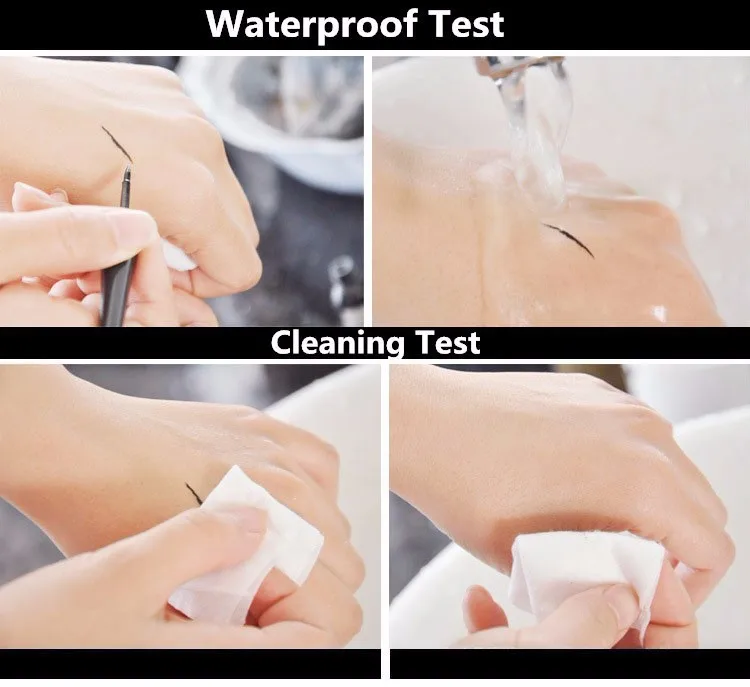 Waterproof Test

Cleaning Test