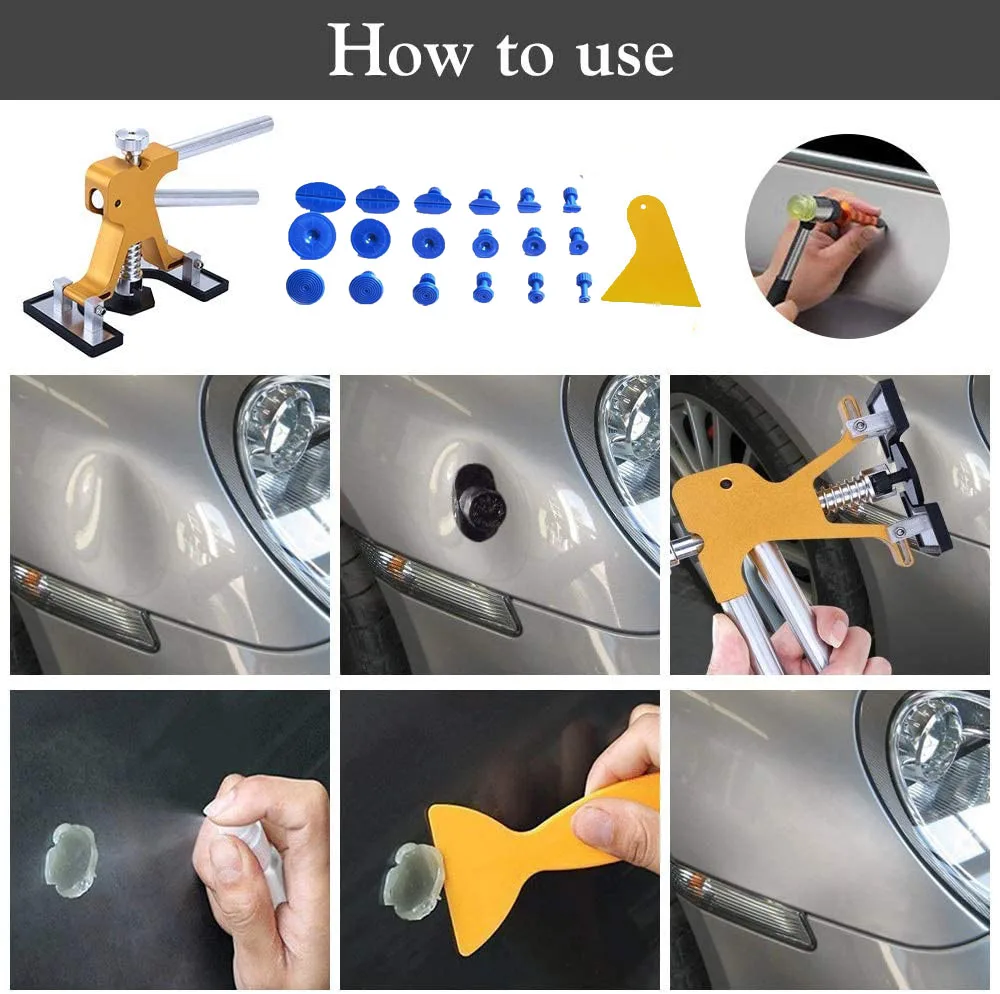 How to use