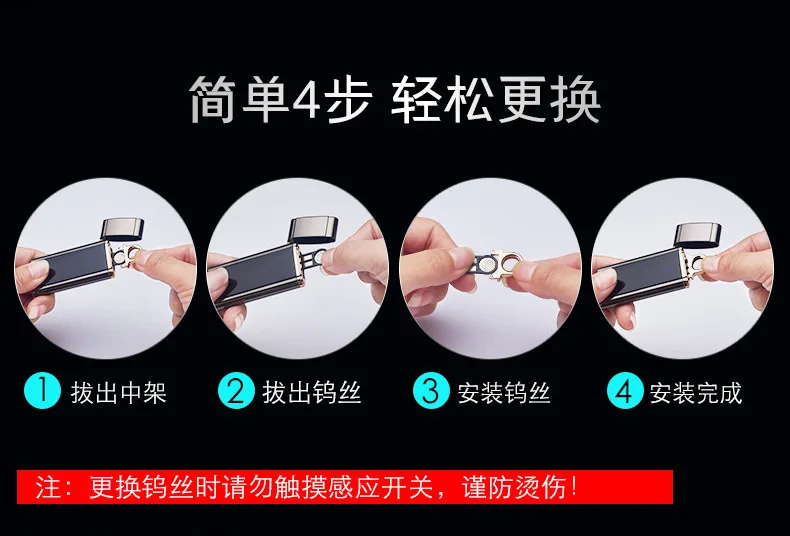 简单4步 轻松更换

1 拔出中架

2 拔出钨丝

3 安装钨丝

4 安装完成

注：更换钨丝时请勿触摸感应开关，谨防烫伤！