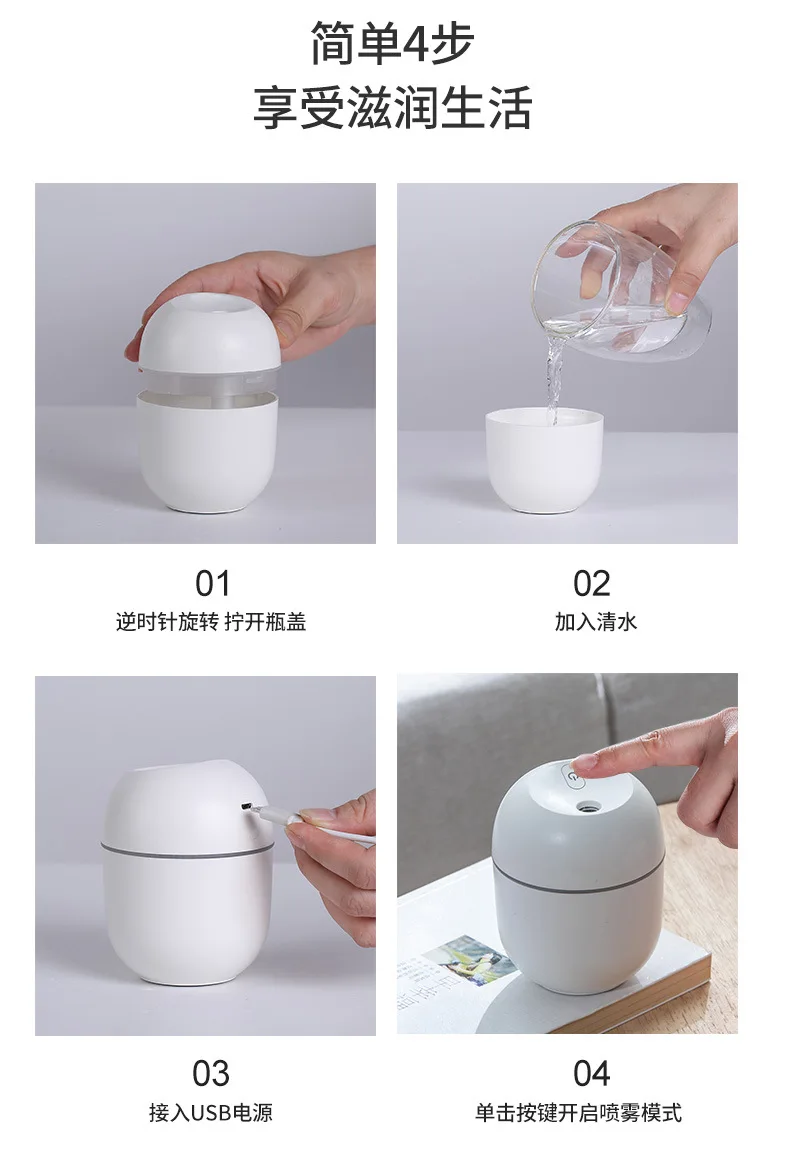 简单4步
享受滋润生活

01
逆时针旋转 拧开瓶盖

02
加入清水

03
接入USB电源

04
单击按键开启喷雾模式