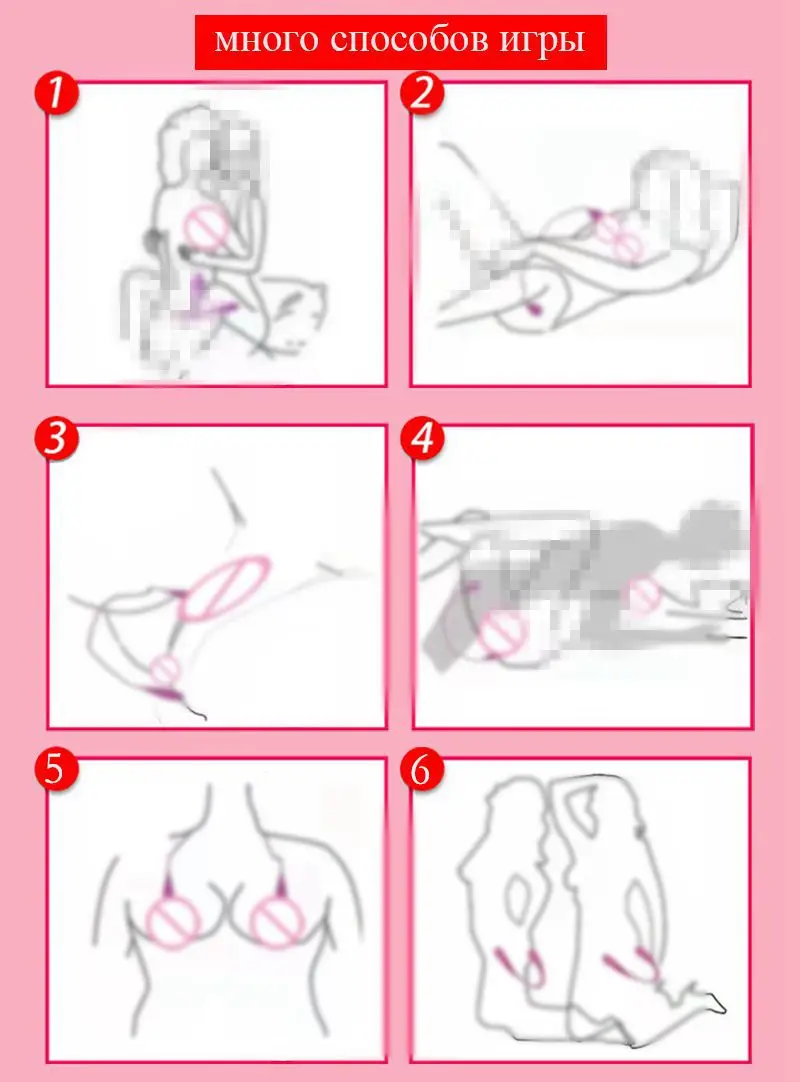 много способов игры

1

2

3

4

5

6