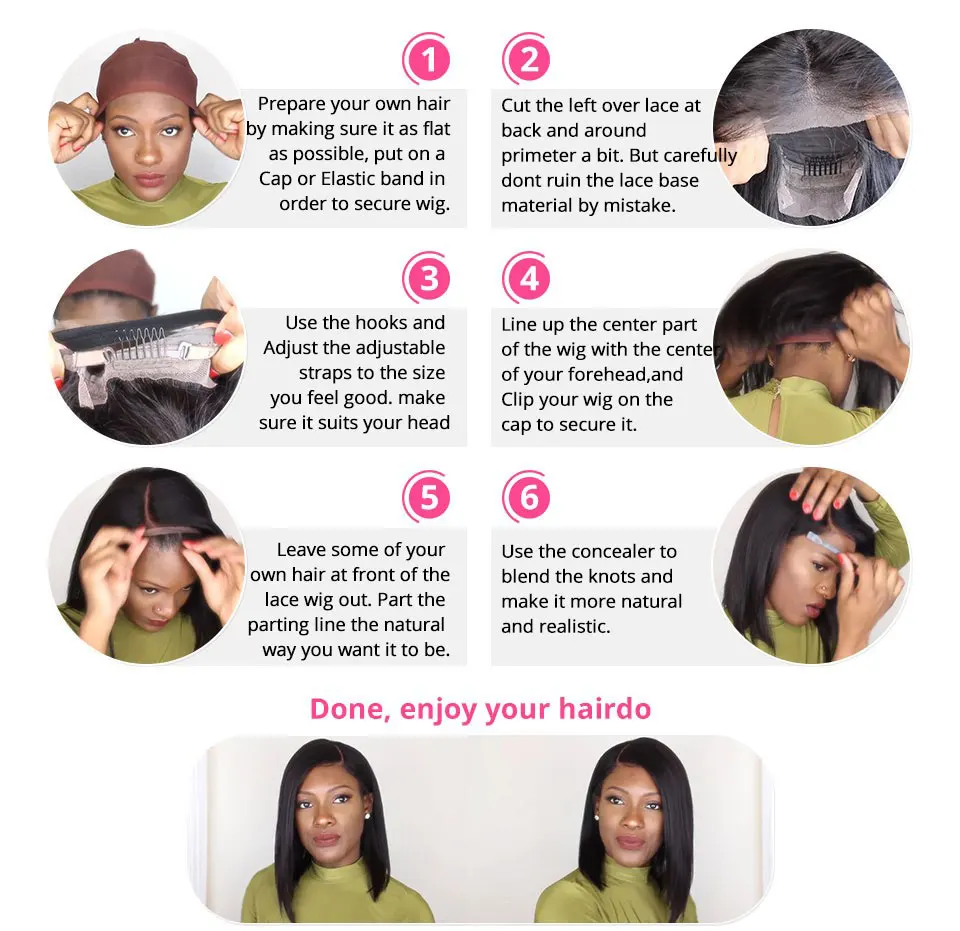 1

Prepare your own hair by making sure it as flat as possible, put on a Cap or Elastic band in order to secure wig.

2

Cut the left over lace at back and around primeter a bit. But carefully dont ruin the lace base material by mistake.

3

Use the hooks and Adjust the adjustable straps to the size you feel good. make sure it suits your head

4

Line up the center part of the wig with the center of your forehead,and Clip your wig on the cap to secure it.

5

Leave some of your own hair at front of the lace wig out. Part the parting line the natural way you want it to be.

6

Use the concealer to blend the knots and make it more natural and realistic.

Done, enjoy your hairdo